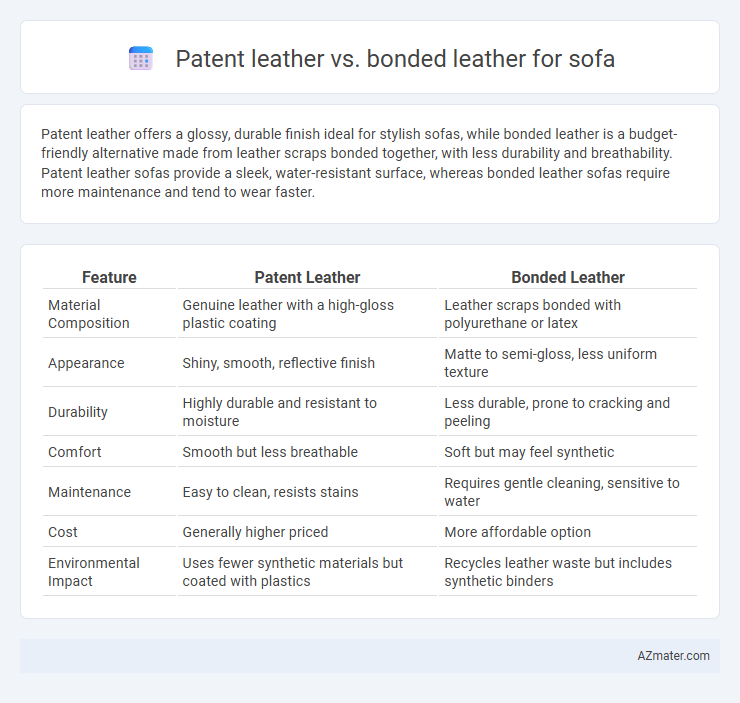 Patent leather vs. bonded leather for sofa

Patent leather offers a glossy, durable finish ideal for stylish sofas, while bonded leather is a budget-friendly alternative made from leather scraps bonded together, with less durability and breathability. Patent leather sofas provide a sleek, water-resistant surface, whereas bonded leather sofas require more maintenance and tend to wear faster.

| Feature | Patent Leather | Bonded Leather |
|---|---|---|
| Material Composition | Genuine leather with a high-gloss plastic coating | Leather scraps bonded with polyurethane or latex |
| Appearance | Shiny, smooth, reflective finish | Matte to semi-gloss, less uniform texture |
| Durability | Highly durable and resistant to moisture | Less durable, prone to cracking and peeling |
| Comfort | Smooth but less breathable | Soft but may feel synthetic |
| Maintenance | Easy to clean, resists stains | Requires gentle cleaning, sensitive to water |
| Cost | Generally higher priced | More affordable option |
| Environmental Impact | Uses fewer synthetic materials but coated with plastics | Recycles leather waste but includes synthetic binders |

AZmater.com