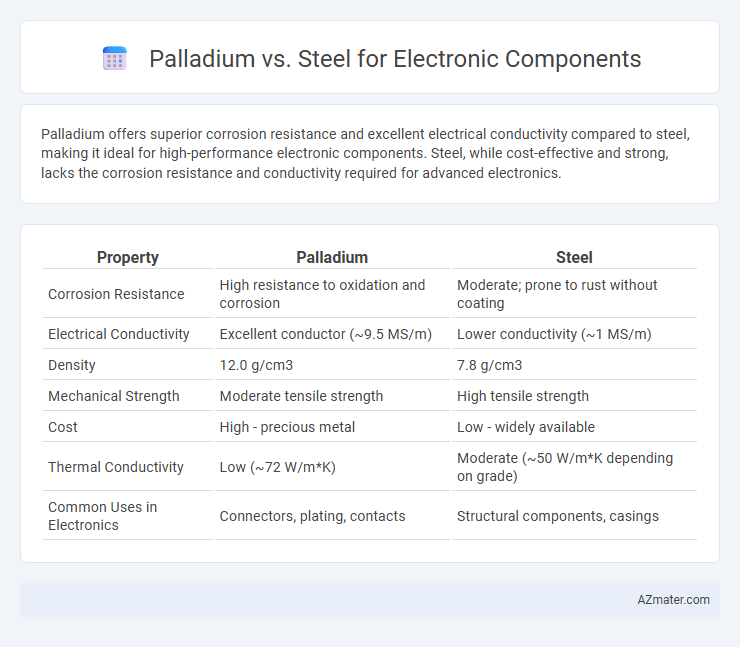 Palladium vs. Steel for Electronic Components

Palladium offers superior corrosion resistance and excellent electrical conductivity compared to steel, making it ideal for high-performance electronic components. Steel, while cost-effective and strong, lacks the corrosion resistance and conductivity required for advanced electronics.

| Property | Palladium | Steel |
|---|---|---|
| Corrosion Resistance | High resistance to oxidation and corrosion | Moderate; prone to rust without coating |
| Electrical Conductivity | Excellent conductor (~9.5 MS/m) | Lower conductivity (~1 MS/m) |
| Density | 12.0 g/cm3 | 7.8 g/cm3 |
| Mechanical Strength | Moderate tensile strength | High tensile strength |
| Cost | High - precious metal | Low - widely available |
| Thermal Conductivity | Low (~72 W/m*K) | Moderate (~50 W/m*K depending on grade) |
| Common Uses in Electronics | Connectors, plating, contacts | Structural components, casings |

AZmater.com