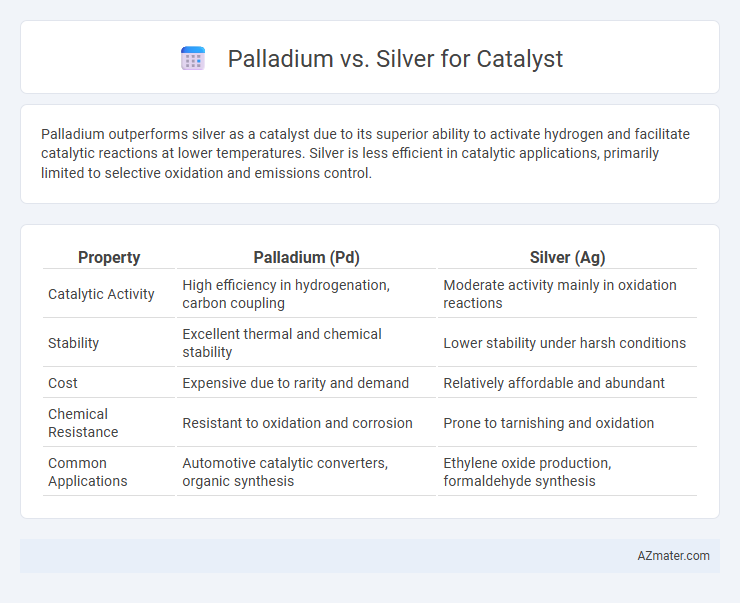 Palladium vs. Silver for Catalyst

Palladium outperforms silver as a catalyst due to its superior ability to activate hydrogen and facilitate catalytic reactions at lower temperatures. Silver is less efficient in catalytic applications, primarily limited to selective oxidation and emissions control.

| Property | Palladium (Pd) | Silver (Ag) |
|---|---|---|
| Catalytic Activity | High efficiency in hydrogenation, carbon coupling | Moderate activity mainly in oxidation reactions |
| Stability | Excellent thermal and chemical stability | Lower stability under harsh conditions |
| Cost | Expensive due to rarity and demand | Relatively affordable and abundant |
| Chemical Resistance | Resistant to oxidation and corrosion | Prone to tarnishing and oxidation |
| Common Applications | Automotive catalytic converters, organic synthesis | Ethylene oxide production, formaldehyde synthesis |

AZmater.com