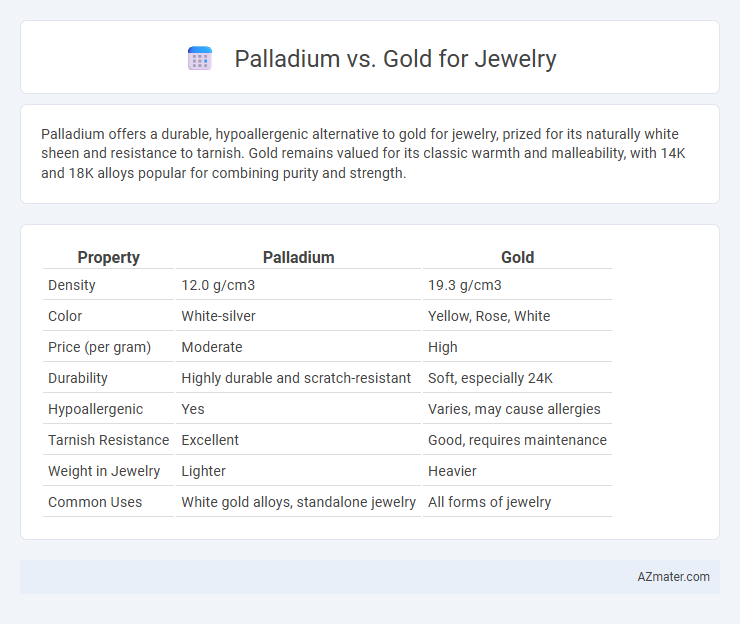 Palladium vs. Gold for Jewelry

Palladium offers a durable, hypoallergenic alternative to gold for jewelry, prized for its naturally white sheen and resistance to tarnish. Gold remains valued for its classic warmth and malleability, with 14K and 18K alloys popular for combining purity and strength.

| Property | Palladium | Gold |
|---|---|---|
| Density | 12.0 g/cm3 | 19.3 g/cm3 |
| Color | White-silver | Yellow, Rose, White |
| Price (per gram) | Moderate | High |
| Durability | Highly durable and scratch-resistant | Soft, especially 24K |
| Hypoallergenic | Yes | Varies, may cause allergies |
| Tarnish Resistance | Excellent | Good, requires maintenance |
| Weight in Jewelry | Lighter | Heavier |
| Common Uses | White gold alloys, standalone jewelry | All forms of jewelry |

AZmater.com