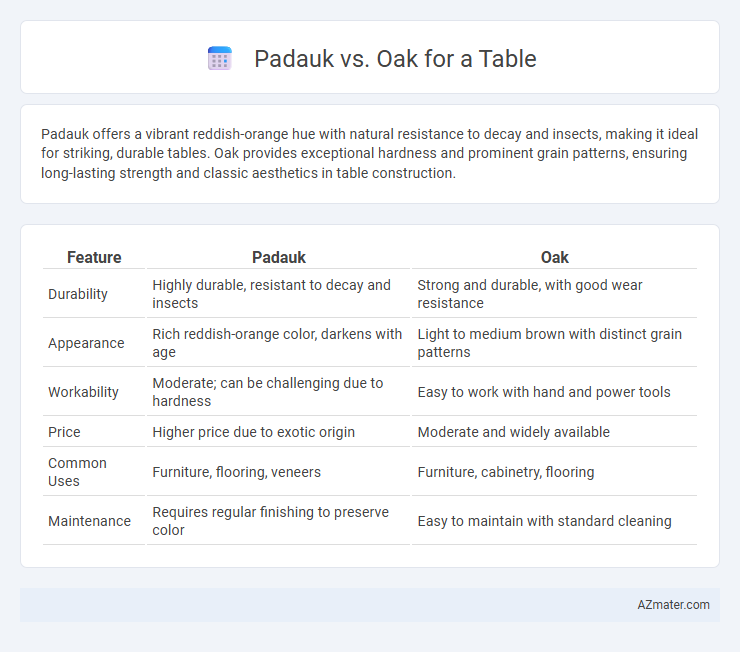 Padauk vs. Oak for a Table

Padauk offers a vibrant reddish-orange hue with natural resistance to decay and insects, making it ideal for striking, durable tables. Oak provides exceptional hardness and prominent grain patterns, ensuring long-lasting strength and classic aesthetics in table construction.

| Feature | Padauk | Oak |
|---|---|---|
| Durability | Highly durable, resistant to decay and insects | Strong and durable, with good wear resistance |
| Appearance | Rich reddish-orange color, darkens with age | Light to medium brown with distinct grain patterns |
| Workability | Moderate; can be challenging due to hardness | Easy to work with hand and power tools |
| Price | Higher price due to exotic origin | Moderate and widely available |
| Common Uses | Furniture, flooring, veneers | Furniture, cabinetry, flooring |
| Maintenance | Requires regular finishing to preserve color | Easy to maintain with standard cleaning |

AZmater.com