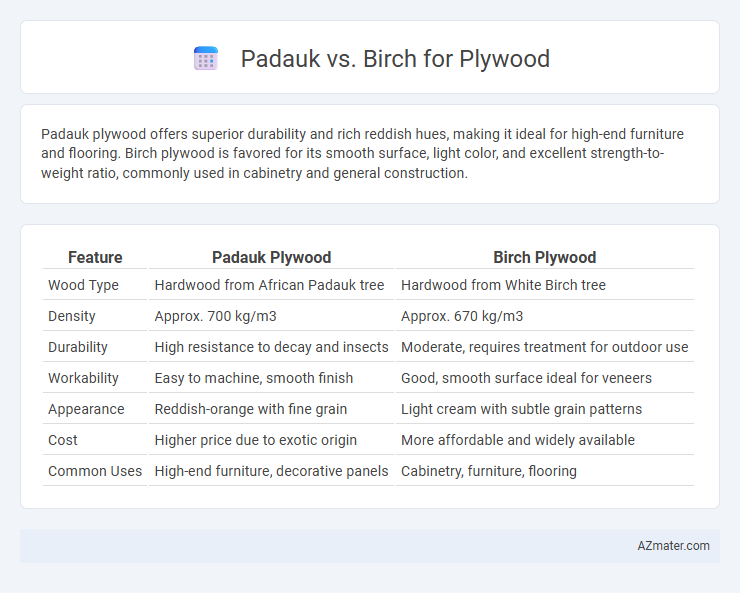 Padauk vs. Birch for Plywood

Padauk plywood offers superior durability and rich reddish hues, making it ideal for high-end furniture and flooring. Birch plywood is favored for its smooth surface, light color, and excellent strength-to-weight ratio, commonly used in cabinetry and general construction.

| Feature | Padauk Plywood | Birch Plywood |
|---|---|---|
| Wood Type | Hardwood from African Padauk tree | Hardwood from White Birch tree |
| Density | Approx. 700 kg/m3 | Approx. 670 kg/m3 |
| Durability | High resistance to decay and insects | Moderate, requires treatment for outdoor use |
| Workability | Easy to machine, smooth finish | Good, smooth surface ideal for veneers |
| Appearance | Reddish-orange with fine grain | Light cream with subtle grain patterns |
| Cost | Higher price due to exotic origin | More affordable and widely available |
| Common Uses | High-end furniture, decorative panels | Cabinetry, furniture, flooring |

AZmater.com