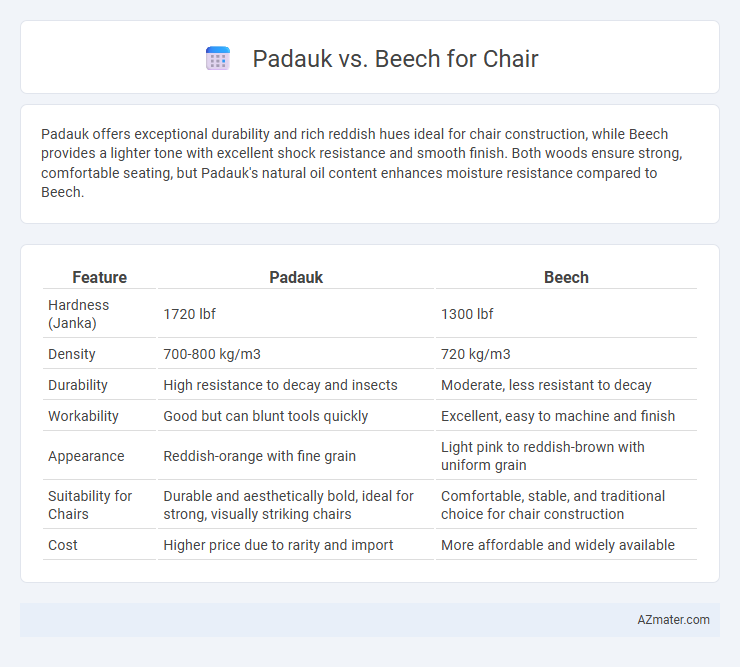 Padauk vs. Beech for Chair

Padauk offers exceptional durability and rich reddish hues ideal for chair construction, while Beech provides a lighter tone with excellent shock resistance and smooth finish. Both woods ensure strong, comfortable seating, but Padauk's natural oil content enhances moisture resistance compared to Beech.

| Feature | Padauk | Beech |
|---|---|---|
| Hardness (Janka) | 1720 lbf | 1300 lbf |
| Density | 700-800 kg/m3 | 720 kg/m3 |
| Durability | High resistance to decay and insects | Moderate, less resistant to decay |
| Workability | Good but can blunt tools quickly | Excellent, easy to machine and finish |
| Appearance | Reddish-orange with fine grain | Light pink to reddish-brown with uniform grain |
| Suitability for Chairs | Durable and aesthetically bold, ideal for strong, visually striking chairs | Comfortable, stable, and traditional choice for chair construction |
| Cost | Higher price due to rarity and import | More affordable and widely available |

AZmater.com