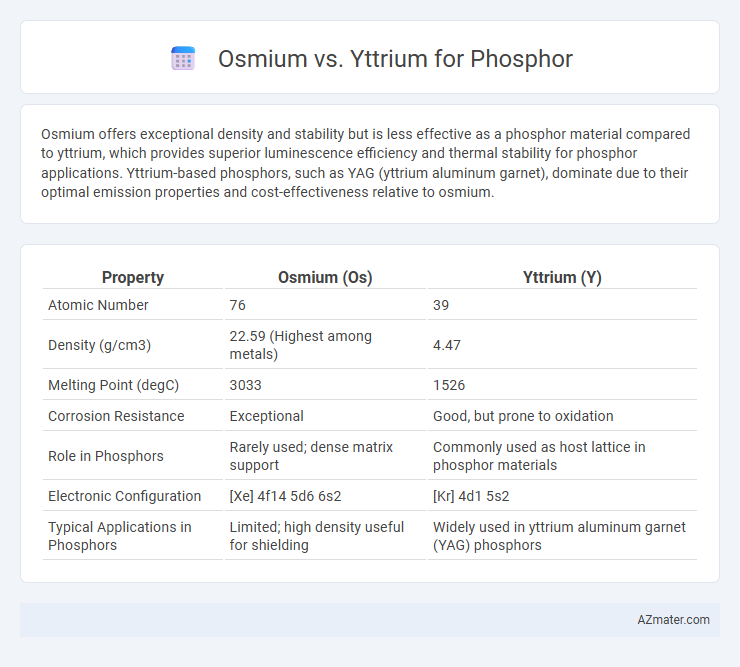 Osmium vs. Yttrium for Phosphor

Osmium offers exceptional density and stability but is less effective as a phosphor material compared to yttrium, which provides superior luminescence efficiency and thermal stability for phosphor applications. Yttrium-based phosphors, such as YAG (yttrium aluminum garnet), dominate due to their optimal emission properties and cost-effectiveness relative to osmium.

| Property | Osmium (Os) | Yttrium (Y) |
|---|---|---|
| Atomic Number | 76 | 39 |
| Density (g/cm3) | 22.59 (Highest among metals) | 4.47 |
| Melting Point (degC) | 3033 | 1526 |
| Corrosion Resistance | Exceptional | Good, but prone to oxidation |
| Role in Phosphors | Rarely used; dense matrix support | Commonly used as host lattice in phosphor materials |
| Electronic Configuration | [Xe] 4f14 5d6 6s2 | [Kr] 4d1 5s2 |
| Typical Applications in Phosphors | Limited; high density useful for shielding | Widely used in yttrium aluminum garnet (YAG) phosphors |

AZmater.com