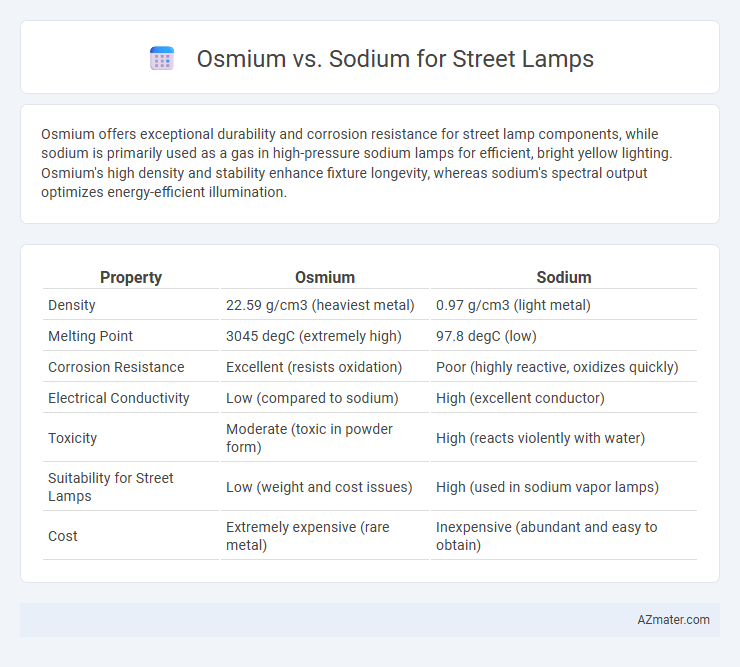 Osmium vs. Sodium for Street Lamps

Osmium offers exceptional durability and corrosion resistance for street lamp components, while sodium is primarily used as a gas in high-pressure sodium lamps for efficient, bright yellow lighting. Osmium's high density and stability enhance fixture longevity, whereas sodium's spectral output optimizes energy-efficient illumination.

| Property | Osmium | Sodium |
|---|---|---|
| Density | 22.59 g/cm3 (heaviest metal) | 0.97 g/cm3 (light metal) |
| Melting Point | 3045 degC (extremely high) | 97.8 degC (low) |
| Corrosion Resistance | Excellent (resists oxidation) | Poor (highly reactive, oxidizes quickly) |
| Electrical Conductivity | Low (compared to sodium) | High (excellent conductor) |
| Toxicity | Moderate (toxic in powder form) | High (reacts violently with water) |
| Suitability for Street Lamps | Low (weight and cost issues) | High (used in sodium vapor lamps) |
| Cost | Extremely expensive (rare metal) | Inexpensive (abundant and easy to obtain) |

AZmater.com