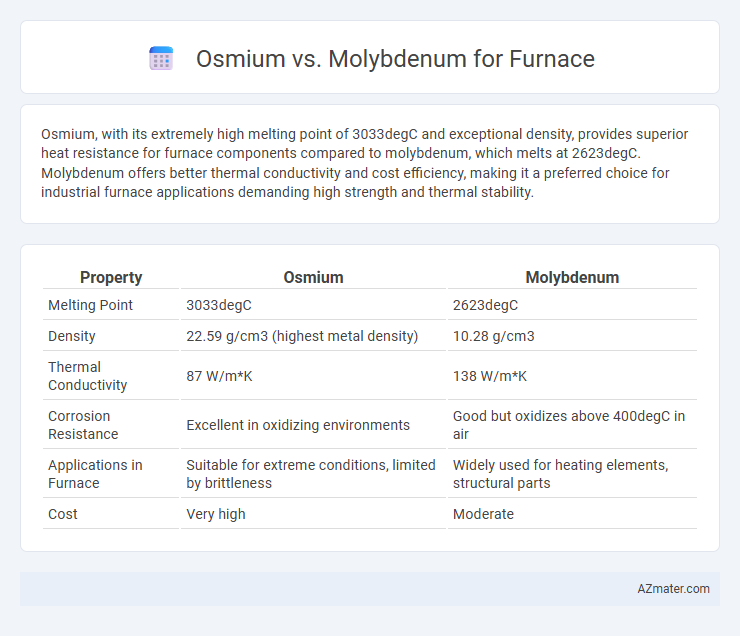 Osmium vs. Molybdenum for Furnace

Osmium, with its extremely high melting point of 3033degC and exceptional density, provides superior heat resistance for furnace components compared to molybdenum, which melts at 2623degC. Molybdenum offers better thermal conductivity and cost efficiency, making it a preferred choice for industrial furnace applications demanding high strength and thermal stability.

| Property | Osmium | Molybdenum |
|---|---|---|
| Melting Point | 3033degC | 2623degC |
| Density | 22.59 g/cm3 (highest metal density) | 10.28 g/cm3 |
| Thermal Conductivity | 87 W/m*K | 138 W/m*K |
| Corrosion Resistance | Excellent in oxidizing environments | Good but oxidizes above 400degC in air |
| Applications in Furnace | Suitable for extreme conditions, limited by brittleness | Widely used for heating elements, structural parts |
| Cost | Very high | Moderate |

AZmater.com