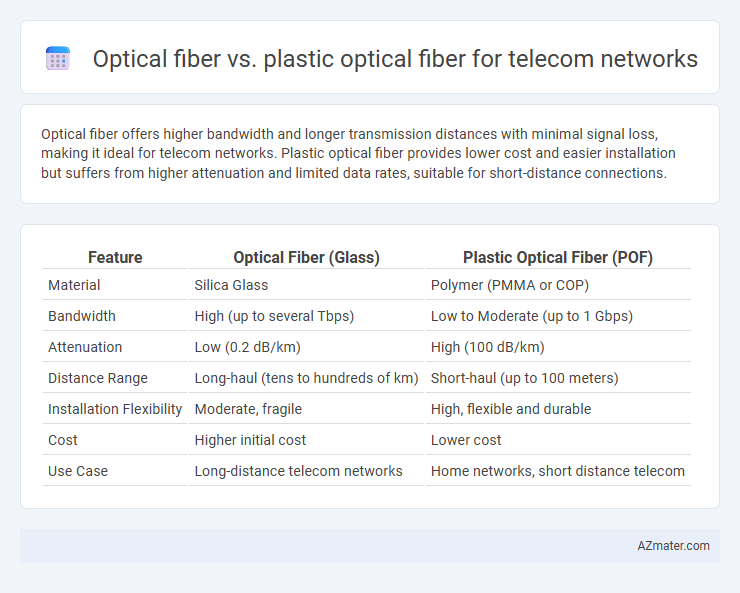 Optical fiber vs. plastic optical fiber for telecom networks

Optical fiber offers higher bandwidth and longer transmission distances with minimal signal loss, making it ideal for telecom networks. Plastic optical fiber provides lower cost and easier installation but suffers from higher attenuation and limited data rates, suitable for short-distance connections.

| Feature | Optical Fiber (Glass) | Plastic Optical Fiber (POF) |
|---|---|---|
| Material | Silica Glass | Polymer (PMMA or COP) |
| Bandwidth | High (up to several Tbps) | Low to Moderate (up to 1 Gbps) |
| Attenuation | Low (0.2 dB/km) | High (100 dB/km) |
| Distance Range | Long-haul (tens to hundreds of km) | Short-haul (up to 100 meters) |
| Installation Flexibility | Moderate, fragile | High, flexible and durable |
| Cost | Higher initial cost | Lower cost |
| Use Case | Long-distance telecom networks | Home networks, short distance telecom |

AZmater.com