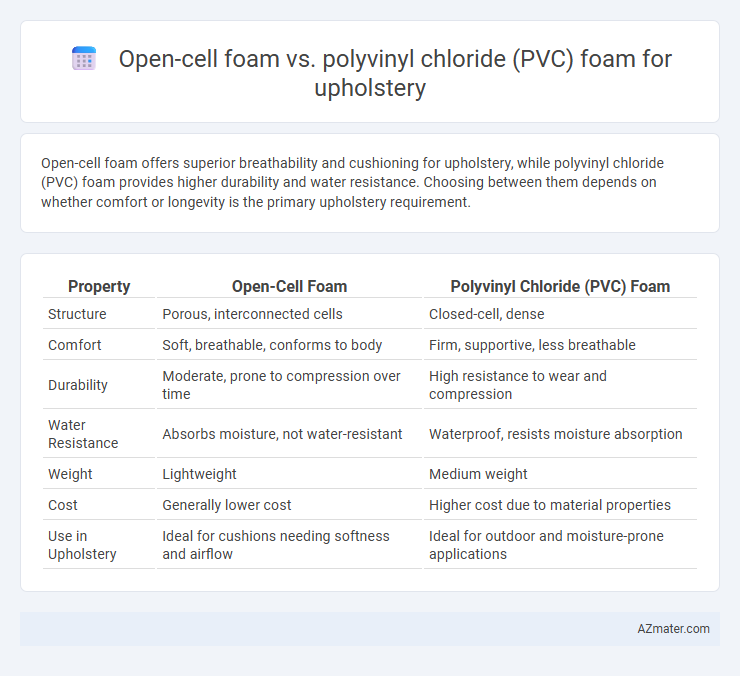 Open-cell foam vs. polyvinyl chloride (PVC) foam for upholstery

Open-cell foam offers superior breathability and cushioning for upholstery, while polyvinyl chloride (PVC) foam provides higher durability and water resistance. Choosing between them depends on whether comfort or longevity is the primary upholstery requirement.

| Property | Open-Cell Foam | Polyvinyl Chloride (PVC) Foam |
|---|---|---|
| Structure | Porous, interconnected cells | Closed-cell, dense |
| Comfort | Soft, breathable, conforms to body | Firm, supportive, less breathable |
| Durability | Moderate, prone to compression over time | High resistance to wear and compression |
| Water Resistance | Absorbs moisture, not water-resistant | Waterproof, resists moisture absorption |
| Weight | Lightweight | Medium weight |
| Cost | Generally lower cost | Higher cost due to material properties |
| Use in Upholstery | Ideal for cushions needing softness and airflow | Ideal for outdoor and moisture-prone applications |

AZmater.com