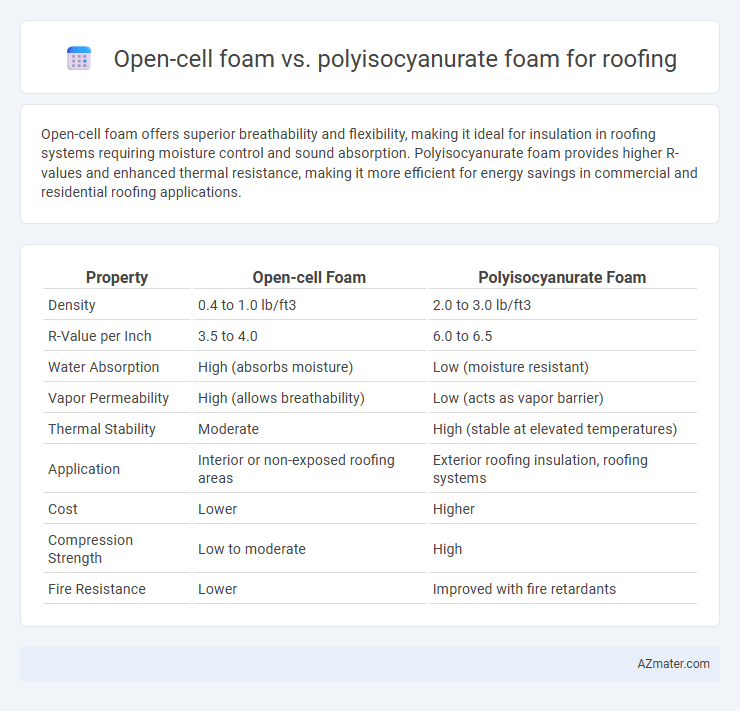 Open-cell foam vs. polyisocyanurate foam for roofing

Open-cell foam offers superior breathability and flexibility, making it ideal for insulation in roofing systems requiring moisture control and sound absorption. Polyisocyanurate foam provides higher R-values and enhanced thermal resistance, making it more efficient for energy savings in commercial and residential roofing applications.

| Property | Open-cell Foam | Polyisocyanurate Foam |
|---|---|---|
| Density | 0.4 to 1.0 lb/ft3 | 2.0 to 3.0 lb/ft3 |
| R-Value per Inch | 3.5 to 4.0 | 6.0 to 6.5 |
| Water Absorption | High (absorbs moisture) | Low (moisture resistant) |
| Vapor Permeability | High (allows breathability) | Low (acts as vapor barrier) |
| Thermal Stability | Moderate | High (stable at elevated temperatures) |
| Application | Interior or non-exposed roofing areas | Exterior roofing insulation, roofing systems |
| Cost | Lower | Higher |
| Compression Strength | Low to moderate | High |
| Fire Resistance | Lower | Improved with fire retardants |

AZmater.com