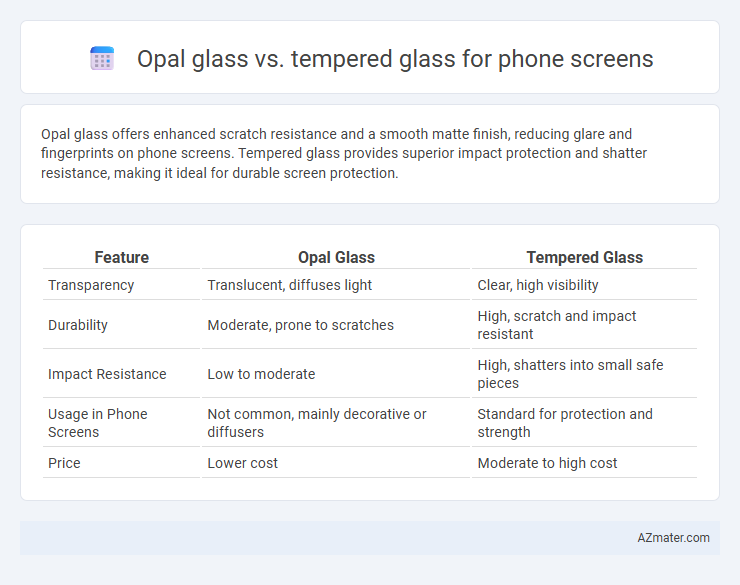 Opal glass vs. tempered glass for phone screens

Opal glass offers enhanced scratch resistance and a smooth matte finish, reducing glare and fingerprints on phone screens. Tempered glass provides superior impact protection and shatter resistance, making it ideal for durable screen protection.

| Feature | Opal Glass | Tempered Glass |
|---|---|---|
| Transparency | Translucent, diffuses light | Clear, high visibility |
| Durability | Moderate, prone to scratches | High, scratch and impact resistant |
| Impact Resistance | Low to moderate | High, shatters into small safe pieces |
| Usage in Phone Screens | Not common, mainly decorative or diffusers | Standard for protection and strength |
| Price | Lower cost | Moderate to high cost |

AZmater.com