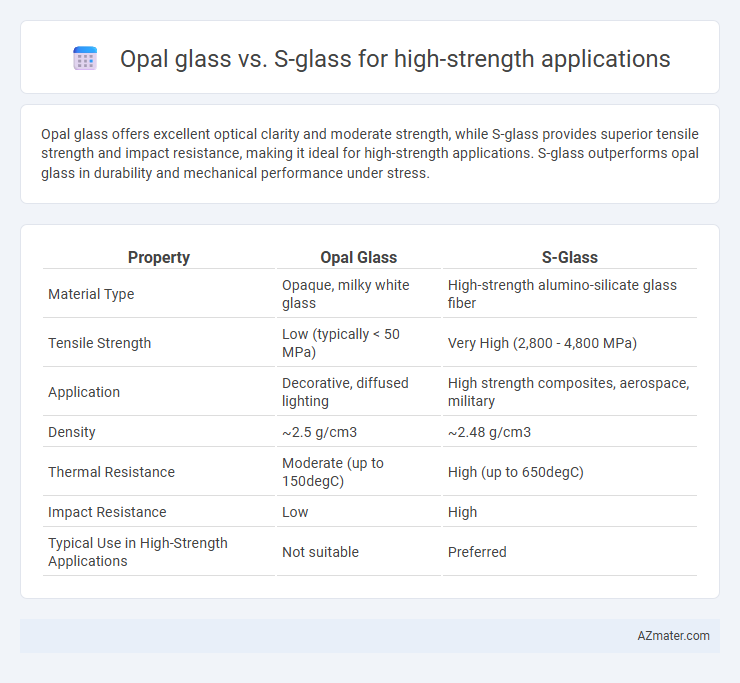 Opal glass vs. S-glass for high-strength applications

Opal glass offers excellent optical clarity and moderate strength, while S-glass provides superior tensile strength and impact resistance, making it ideal for high-strength applications. S-glass outperforms opal glass in durability and mechanical performance under stress.

| Property | Opal Glass | S-Glass |
|---|---|---|
| Material Type | Opaque, milky white glass | High-strength alumino-silicate glass fiber |
| Tensile Strength | Low (typically < 50 MPa) | Very High (2,800 - 4,800 MPa) |
| Application | Decorative, diffused lighting | High strength composites, aerospace, military |
| Density | ~2.5 g/cm3 | ~2.48 g/cm3 |
| Thermal Resistance | Moderate (up to 150degC) | High (up to 650degC) |
| Impact Resistance | Low | High |
| Typical Use in High-Strength Applications | Not suitable | Preferred |

AZmater.com