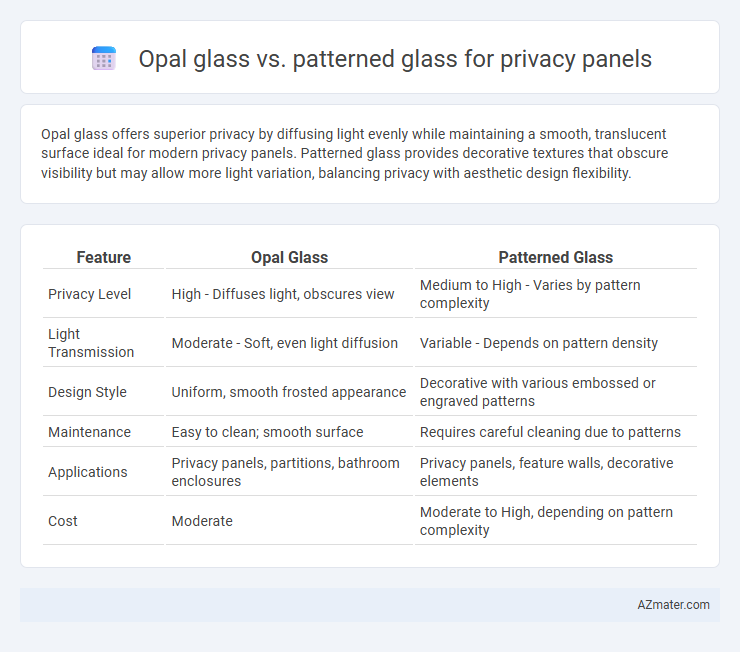 Opal glass vs. patterned glass for privacy panels

Opal glass offers superior privacy by diffusing light evenly while maintaining a smooth, translucent surface ideal for modern privacy panels. Patterned glass provides decorative textures that obscure visibility but may allow more light variation, balancing privacy with aesthetic design flexibility.

| Feature | Opal Glass | Patterned Glass |
|---|---|---|
| Privacy Level | High - Diffuses light, obscures view | Medium to High - Varies by pattern complexity |
| Light Transmission | Moderate - Soft, even light diffusion | Variable - Depends on pattern density |
| Design Style | Uniform, smooth frosted appearance | Decorative with various embossed or engraved patterns |
| Maintenance | Easy to clean; smooth surface | Requires careful cleaning due to patterns |
| Applications | Privacy panels, partitions, bathroom enclosures | Privacy panels, feature walls, decorative elements |
| Cost | Moderate | Moderate to High, depending on pattern complexity |

AZmater.com