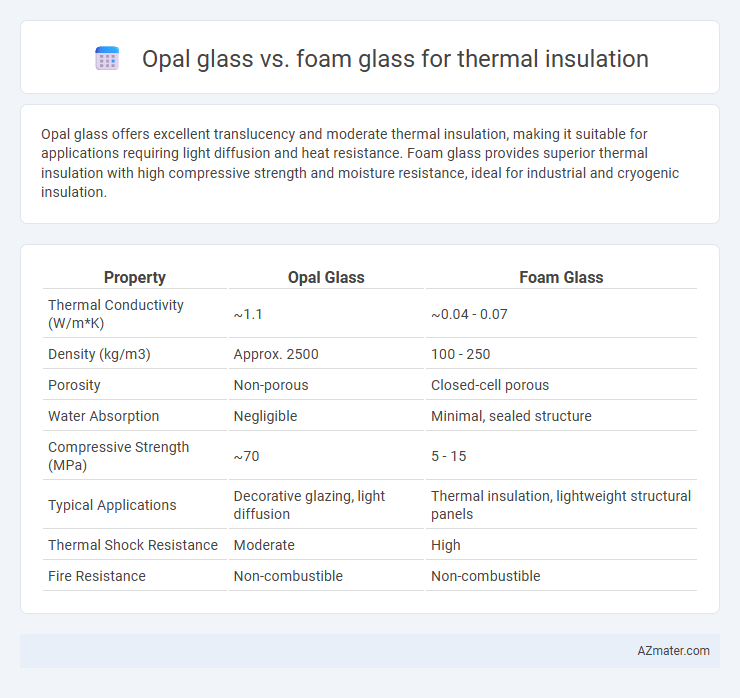 Opal glass vs. foam glass for thermal insulation

Opal glass offers excellent translucency and moderate thermal insulation, making it suitable for applications requiring light diffusion and heat resistance. Foam glass provides superior thermal insulation with high compressive strength and moisture resistance, ideal for industrial and cryogenic insulation.

| Property | Opal Glass | Foam Glass |
|---|---|---|
| Thermal Conductivity (W/m*K) | ~1.1 | ~0.04 - 0.07 |
| Density (kg/m3) | Approx. 2500 | 100 - 250 |
| Porosity | Non-porous | Closed-cell porous |
| Water Absorption | Negligible | Minimal, sealed structure |
| Compressive Strength (MPa) | ~70 | 5 - 15 |
| Typical Applications | Decorative glazing, light diffusion | Thermal insulation, lightweight structural panels |
| Thermal Shock Resistance | Moderate | High |
| Fire Resistance | Non-combustible | Non-combustible |

AZmater.com