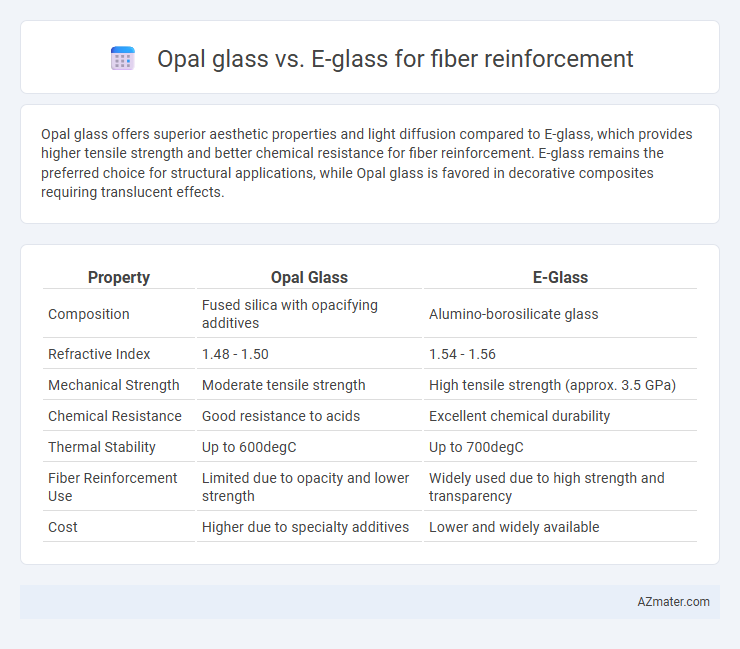 Opal glass vs. E-glass for fiber reinforcement

Opal glass offers superior aesthetic properties and light diffusion compared to E-glass, which provides higher tensile strength and better chemical resistance for fiber reinforcement. E-glass remains the preferred choice for structural applications, while Opal glass is favored in decorative composites requiring translucent effects.

| Property | Opal Glass | E-Glass |
|---|---|---|
| Composition | Fused silica with opacifying additives | Alumino-borosilicate glass |
| Refractive Index | 1.48 - 1.50 | 1.54 - 1.56 |
| Mechanical Strength | Moderate tensile strength | High tensile strength (approx. 3.5 GPa) |
| Chemical Resistance | Good resistance to acids | Excellent chemical durability |
| Thermal Stability | Up to 600degC | Up to 700degC |
| Fiber Reinforcement Use | Limited due to opacity and lower strength | Widely used due to high strength and transparency |
| Cost | Higher due to specialty additives | Lower and widely available |

AZmater.com