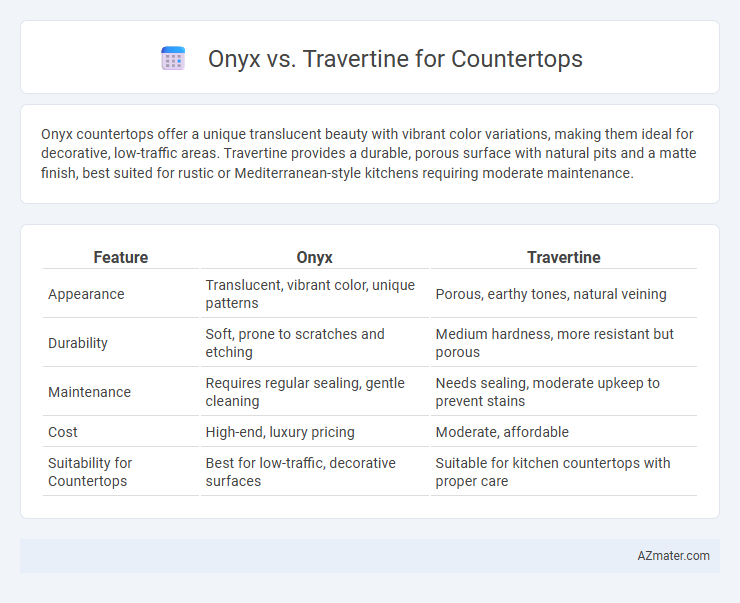 Onyx vs. Travertine for Countertops

Onyx countertops offer a unique translucent beauty with vibrant color variations, making them ideal for decorative, low-traffic areas. Travertine provides a durable, porous surface with natural pits and a matte finish, best suited for rustic or Mediterranean-style kitchens requiring moderate maintenance.

| Feature | Onyx | Travertine |
|---|---|---|
| Appearance | Translucent, vibrant color, unique patterns | Porous, earthy tones, natural veining |
| Durability | Soft, prone to scratches and etching | Medium hardness, more resistant but porous |
| Maintenance | Requires regular sealing, gentle cleaning | Needs sealing, moderate upkeep to prevent stains |
| Cost | High-end, luxury pricing | Moderate, affordable |
| Suitability for Countertops | Best for low-traffic, decorative surfaces | Suitable for kitchen countertops with proper care |

AZmater.com