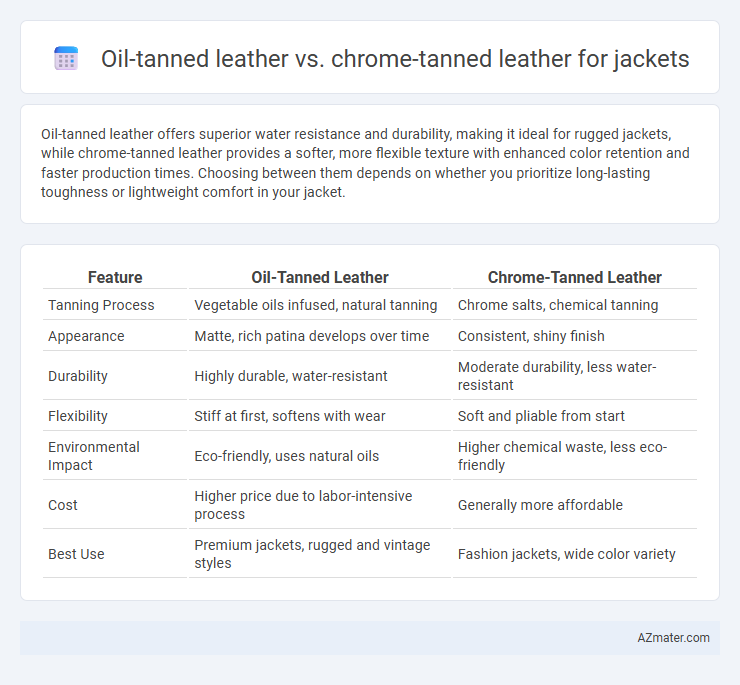 Oil-tanned leather vs. chrome-tanned leather for jackets

Oil-tanned leather offers superior water resistance and durability, making it ideal for rugged jackets, while chrome-tanned leather provides a softer, more flexible texture with enhanced color retention and faster production times. Choosing between them depends on whether you prioritize long-lasting toughness or lightweight comfort in your jacket.

| Feature | Oil-Tanned Leather | Chrome-Tanned Leather |
|---|---|---|
| Tanning Process | Vegetable oils infused, natural tanning | Chrome salts, chemical tanning |
| Appearance | Matte, rich patina develops over time | Consistent, shiny finish |
| Durability | Highly durable, water-resistant | Moderate durability, less water-resistant |
| Flexibility | Stiff at first, softens with wear | Soft and pliable from start |
| Environmental Impact | Eco-friendly, uses natural oils | Higher chemical waste, less eco-friendly |
| Cost | Higher price due to labor-intensive process | Generally more affordable |
| Best Use | Premium jackets, rugged and vintage styles | Fashion jackets, wide color variety |

AZmater.com