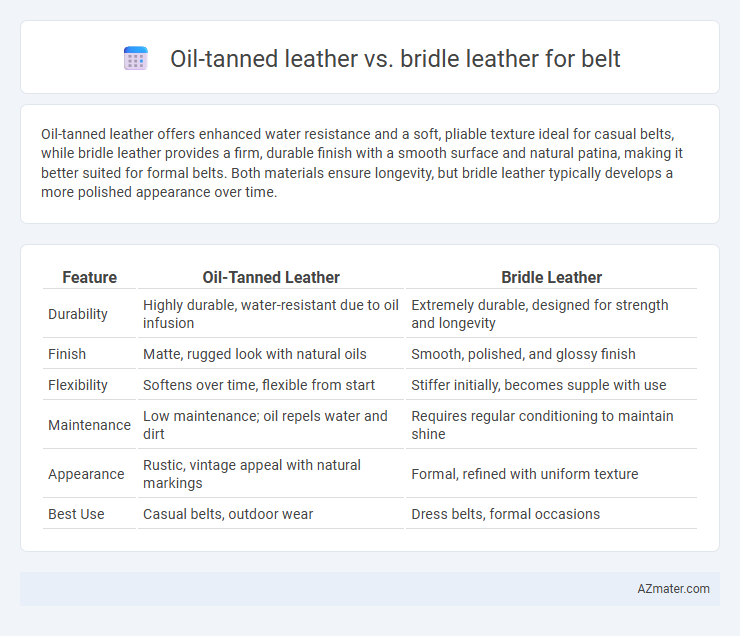 Oil-tanned leather vs. bridle leather for belt

Oil-tanned leather offers enhanced water resistance and a soft, pliable texture ideal for casual belts, while bridle leather provides a firm, durable finish with a smooth surface and natural patina, making it better suited for formal belts. Both materials ensure longevity, but bridle leather typically develops a more polished appearance over time.

| Feature | Oil-Tanned Leather | Bridle Leather |
|---|---|---|
| Durability | Highly durable, water-resistant due to oil infusion | Extremely durable, designed for strength and longevity |
| Finish | Matte, rugged look with natural oils | Smooth, polished, and glossy finish |
| Flexibility | Softens over time, flexible from start | Stiffer initially, becomes supple with use |
| Maintenance | Low maintenance; oil repels water and dirt | Requires regular conditioning to maintain shine |
| Appearance | Rustic, vintage appeal with natural markings | Formal, refined with uniform texture |
| Best Use | Casual belts, outdoor wear | Dress belts, formal occasions |

AZmater.com