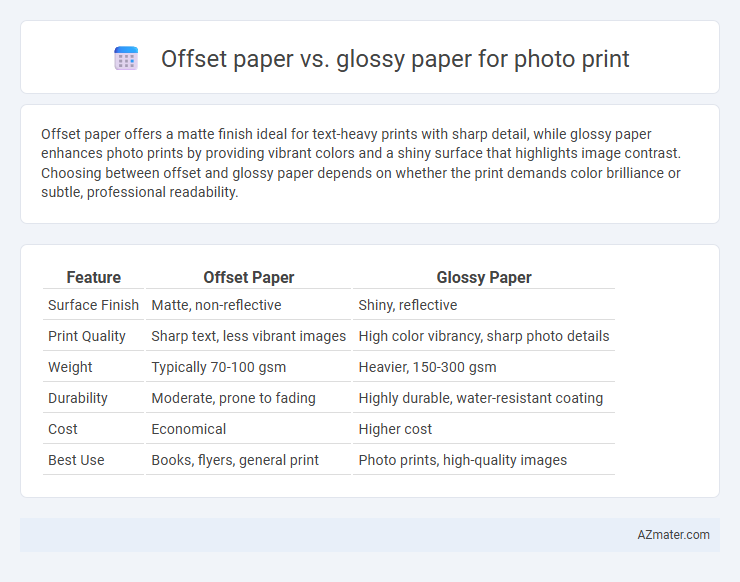 Offset paper vs. glossy paper for photo print

Offset paper offers a matte finish ideal for text-heavy prints with sharp detail, while glossy paper enhances photo prints by providing vibrant colors and a shiny surface that highlights image contrast. Choosing between offset and glossy paper depends on whether the print demands color brilliance or subtle, professional readability.

| Feature | Offset Paper | Glossy Paper |
|---|---|---|
| Surface Finish | Matte, non-reflective | Shiny, reflective |
| Print Quality | Sharp text, less vibrant images | High color vibrancy, sharp photo details |
| Weight | Typically 70-100 gsm | Heavier, 150-300 gsm |
| Durability | Moderate, prone to fading | Highly durable, water-resistant coating |
| Cost | Economical | Higher cost |
| Best Use | Books, flyers, general print | Photo prints, high-quality images |

AZmater.com