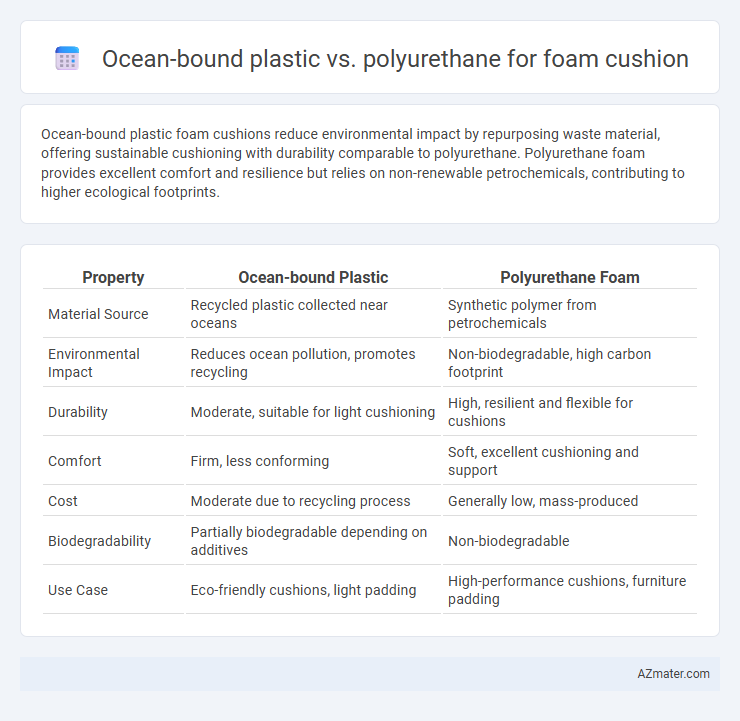 Ocean-bound plastic vs. polyurethane for foam cushion

Ocean-bound plastic foam cushions reduce environmental impact by repurposing waste material, offering sustainable cushioning with durability comparable to polyurethane. Polyurethane foam provides excellent comfort and resilience but relies on non-renewable petrochemicals, contributing to higher ecological footprints.

| Property | Ocean-bound Plastic | Polyurethane Foam |
|---|---|---|
| Material Source | Recycled plastic collected near oceans | Synthetic polymer from petrochemicals |
| Environmental Impact | Reduces ocean pollution, promotes recycling | Non-biodegradable, high carbon footprint |
| Durability | Moderate, suitable for light cushioning | High, resilient and flexible for cushions |
| Comfort | Firm, less conforming | Soft, excellent cushioning and support |
| Cost | Moderate due to recycling process | Generally low, mass-produced |
| Biodegradability | Partially biodegradable depending on additives | Non-biodegradable |
| Use Case | Eco-friendly cushions, light padding | High-performance cushions, furniture padding |

AZmater.com