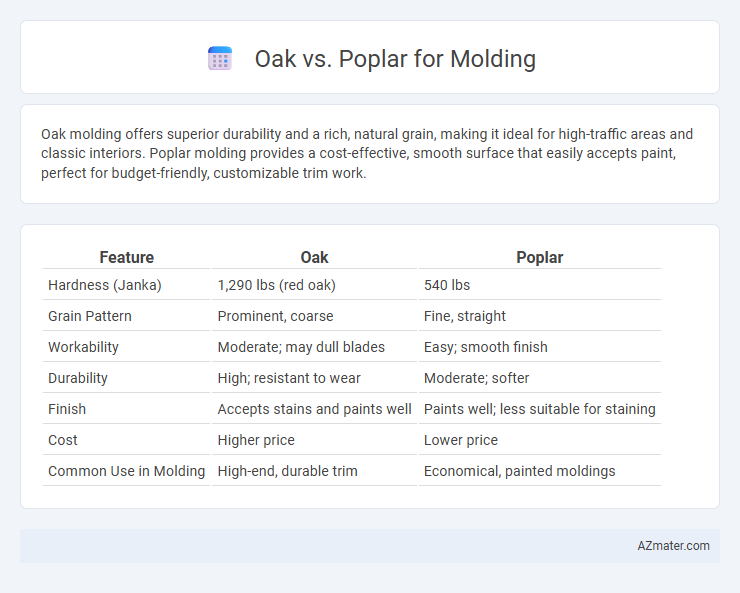 Oak vs. Poplar for Molding

Oak molding offers superior durability and a rich, natural grain, making it ideal for high-traffic areas and classic interiors. Poplar molding provides a cost-effective, smooth surface that easily accepts paint, perfect for budget-friendly, customizable trim work.

| Feature | Oak | Poplar |
|---|---|---|
| Hardness (Janka) | 1,290 lbs (red oak) | 540 lbs |
| Grain Pattern | Prominent, coarse | Fine, straight |
| Workability | Moderate; may dull blades | Easy; smooth finish |
| Durability | High; resistant to wear | Moderate; softer |
| Finish | Accepts stains and paints well | Paints well; less suitable for staining |
| Cost | Higher price | Lower price |
| Common Use in Molding | High-end, durable trim | Economical, painted moldings |

AZmater.com