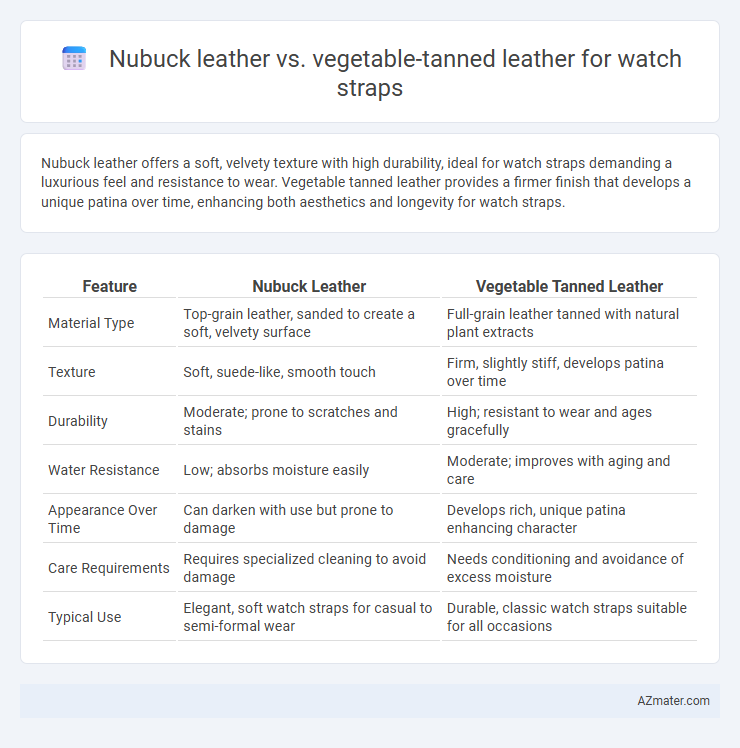 Nubuck leather vs. vegetable-tanned leather for watch straps

Nubuck leather offers a soft, velvety texture with high durability, ideal for watch straps demanding a luxurious feel and resistance to wear. Vegetable tanned leather provides a firmer finish that develops a unique patina over time, enhancing both aesthetics and longevity for watch straps.

| Feature | Nubuck Leather | Vegetable Tanned Leather |
|---|---|---|
| Material Type | Top-grain leather, sanded to create a soft, velvety surface | Full-grain leather tanned with natural plant extracts |
| Texture | Soft, suede-like, smooth touch | Firm, slightly stiff, develops patina over time |
| Durability | Moderate; prone to scratches and stains | High; resistant to wear and ages gracefully |
| Water Resistance | Low; absorbs moisture easily | Moderate; improves with aging and care |
| Appearance Over Time | Can darken with use but prone to damage | Develops rich, unique patina enhancing character |
| Care Requirements | Requires specialized cleaning to avoid damage | Needs conditioning and avoidance of excess moisture |
| Typical Use | Elegant, soft watch straps for casual to semi-formal wear | Durable, classic watch straps suitable for all occasions |

AZmater.com