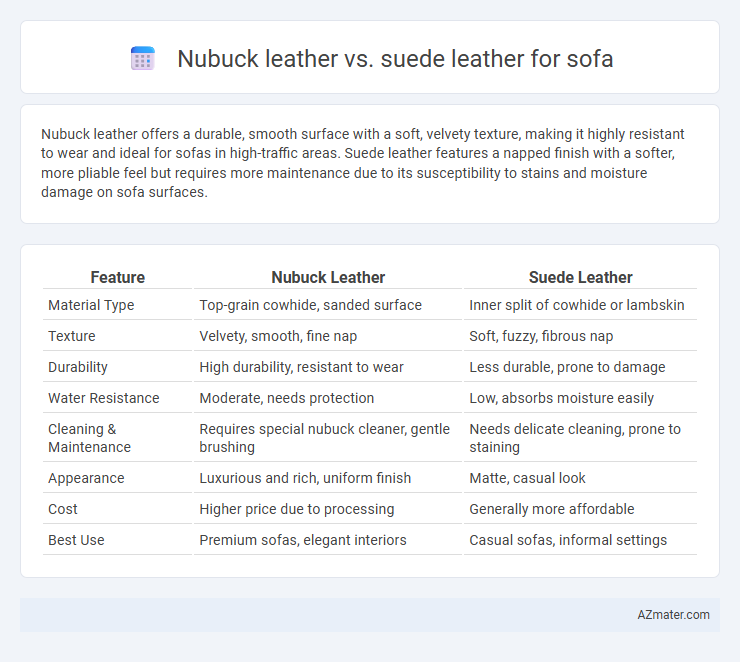 Nubuck leather vs. suede leather for sofa

Nubuck leather offers a durable, smooth surface with a soft, velvety texture, making it highly resistant to wear and ideal for sofas in high-traffic areas. Suede leather features a napped finish with a softer, more pliable feel but requires more maintenance due to its susceptibility to stains and moisture damage on sofa surfaces.

| Feature | Nubuck Leather | Suede Leather |
|---|---|---|
| Material Type | Top-grain cowhide, sanded surface | Inner split of cowhide or lambskin |
| Texture | Velvety, smooth, fine nap | Soft, fuzzy, fibrous nap |
| Durability | High durability, resistant to wear | Less durable, prone to damage |
| Water Resistance | Moderate, needs protection | Low, absorbs moisture easily |
| Cleaning & Maintenance | Requires special nubuck cleaner, gentle brushing | Needs delicate cleaning, prone to staining |
| Appearance | Luxurious and rich, uniform finish | Matte, casual look |
| Cost | Higher price due to processing | Generally more affordable |
| Best Use | Premium sofas, elegant interiors | Casual sofas, informal settings |

AZmater.com