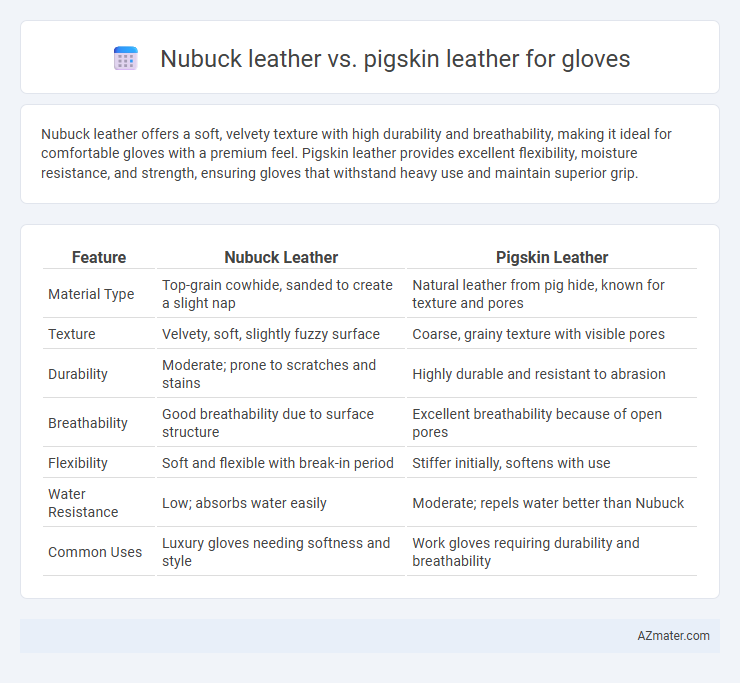 Nubuck leather vs. pigskin leather for gloves

Nubuck leather offers a soft, velvety texture with high durability and breathability, making it ideal for comfortable gloves with a premium feel. Pigskin leather provides excellent flexibility, moisture resistance, and strength, ensuring gloves that withstand heavy use and maintain superior grip.

| Feature | Nubuck Leather | Pigskin Leather |
|---|---|---|
| Material Type | Top-grain cowhide, sanded to create a slight nap | Natural leather from pig hide, known for texture and pores |
| Texture | Velvety, soft, slightly fuzzy surface | Coarse, grainy texture with visible pores |
| Durability | Moderate; prone to scratches and stains | Highly durable and resistant to abrasion |
| Breathability | Good breathability due to surface structure | Excellent breathability because of open pores |
| Flexibility | Soft and flexible with break-in period | Stiffer initially, softens with use |
| Water Resistance | Low; absorbs water easily | Moderate; repels water better than Nubuck |
| Common Uses | Luxury gloves needing softness and style | Work gloves requiring durability and breathability |

AZmater.com