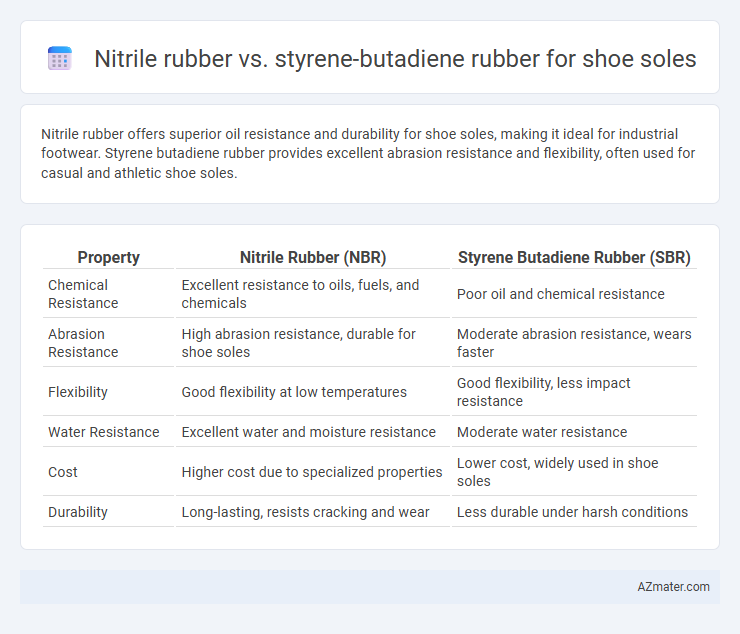 Nitrile rubber vs. styrene-butadiene rubber for shoe soles

Nitrile rubber offers superior oil resistance and durability for shoe soles, making it ideal for industrial footwear. Styrene butadiene rubber provides excellent abrasion resistance and flexibility, often used for casual and athletic shoe soles.

| Property | Nitrile Rubber (NBR) | Styrene Butadiene Rubber (SBR) |
|---|---|---|
| Chemical Resistance | Excellent resistance to oils, fuels, and chemicals | Poor oil and chemical resistance |
| Abrasion Resistance | High abrasion resistance, durable for shoe soles | Moderate abrasion resistance, wears faster |
| Flexibility | Good flexibility at low temperatures | Good flexibility, less impact resistance |
| Water Resistance | Excellent water and moisture resistance | Moderate water resistance |
| Cost | Higher cost due to specialized properties | Lower cost, widely used in shoe soles |
| Durability | Long-lasting, resists cracking and wear | Less durable under harsh conditions |

AZmater.com