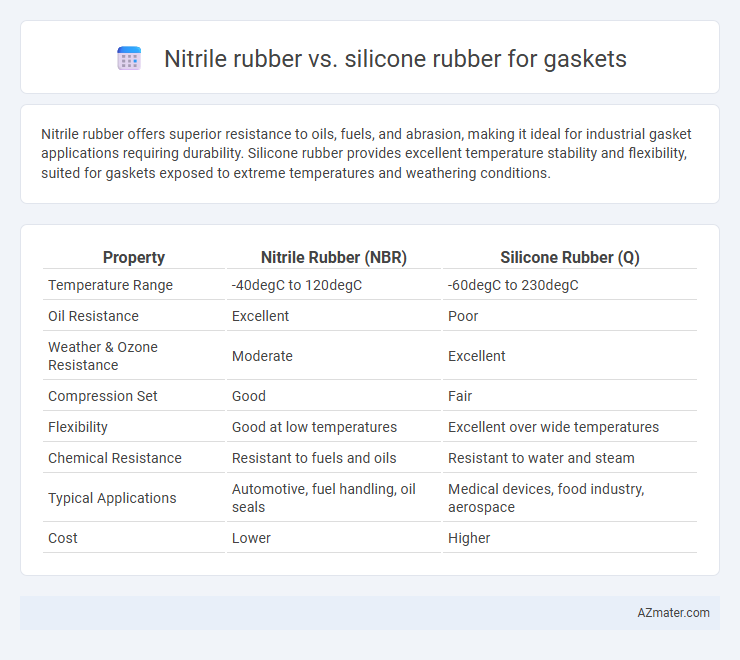 Nitrile rubber vs. silicone rubber for gaskets

Nitrile rubber offers superior resistance to oils, fuels, and abrasion, making it ideal for industrial gasket applications requiring durability. Silicone rubber provides excellent temperature stability and flexibility, suited for gaskets exposed to extreme temperatures and weathering conditions.

| Property | Nitrile Rubber (NBR) | Silicone Rubber (Q) |
|---|---|---|
| Temperature Range | -40degC to 120degC | -60degC to 230degC |
| Oil Resistance | Excellent | Poor |
| Weather & Ozone Resistance | Moderate | Excellent |
| Compression Set | Good | Fair |
| Flexibility | Good at low temperatures | Excellent over wide temperatures |
| Chemical Resistance | Resistant to fuels and oils | Resistant to water and steam |
| Typical Applications | Automotive, fuel handling, oil seals | Medical devices, food industry, aerospace |
| Cost | Lower | Higher |

AZmater.com