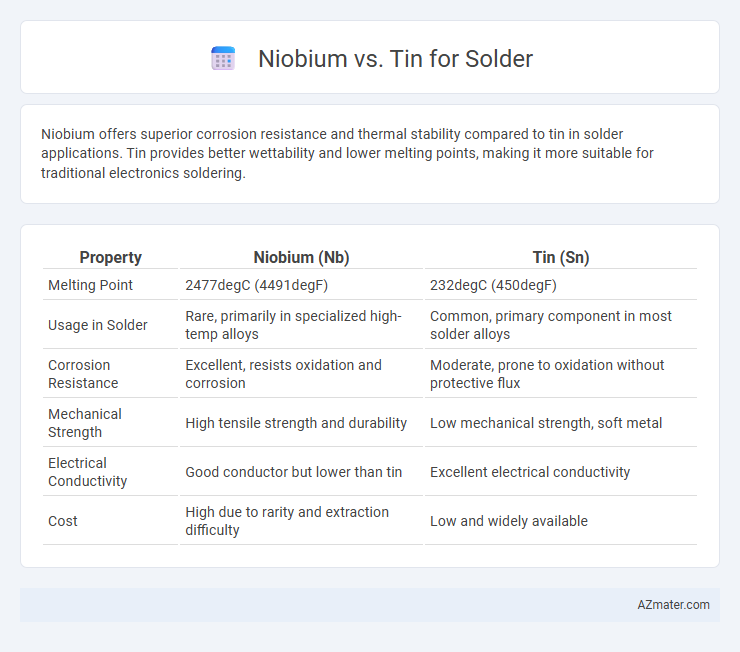 Niobium vs. Tin for Solder

Niobium offers superior corrosion resistance and thermal stability compared to tin in solder applications. Tin provides better wettability and lower melting points, making it more suitable for traditional electronics soldering.

| Property | Niobium (Nb) | Tin (Sn) |
|---|---|---|
| Melting Point | 2477degC (4491degF) | 232degC (450degF) |
| Usage in Solder | Rare, primarily in specialized high-temp alloys | Common, primary component in most solder alloys |
| Corrosion Resistance | Excellent, resists oxidation and corrosion | Moderate, prone to oxidation without protective flux |
| Mechanical Strength | High tensile strength and durability | Low mechanical strength, soft metal |
| Electrical Conductivity | Good conductor but lower than tin | Excellent electrical conductivity |
| Cost | High due to rarity and extraction difficulty | Low and widely available |

AZmater.com