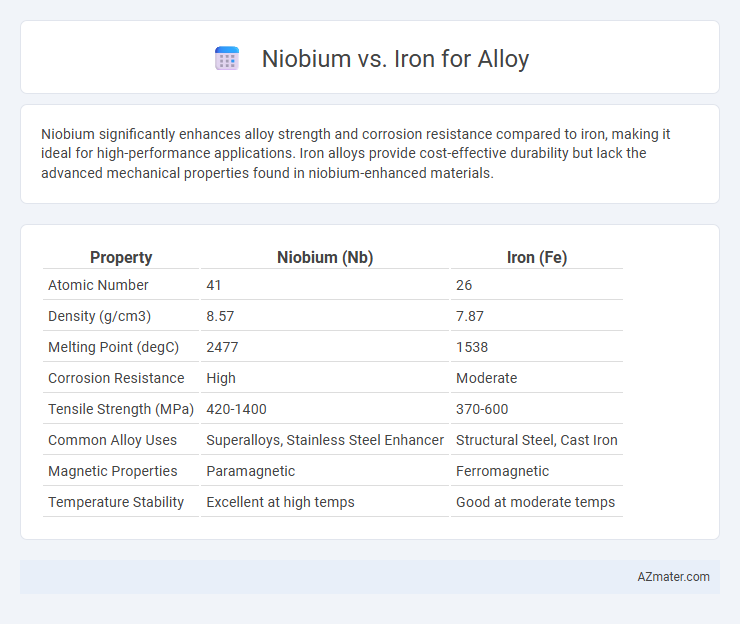 Niobium vs. Iron for Alloy

Niobium significantly enhances alloy strength and corrosion resistance compared to iron, making it ideal for high-performance applications. Iron alloys provide cost-effective durability but lack the advanced mechanical properties found in niobium-enhanced materials.

| Property | Niobium (Nb) | Iron (Fe) |
|---|---|---|
| Atomic Number | 41 | 26 |
| Density (g/cm3) | 8.57 | 7.87 |
| Melting Point (degC) | 2477 | 1538 |
| Corrosion Resistance | High | Moderate |
| Tensile Strength (MPa) | 420-1400 | 370-600 |
| Common Alloy Uses | Superalloys, Stainless Steel Enhancer | Structural Steel, Cast Iron |
| Magnetic Properties | Paramagnetic | Ferromagnetic |
| Temperature Stability | Excellent at high temps | Good at moderate temps |

AZmater.com