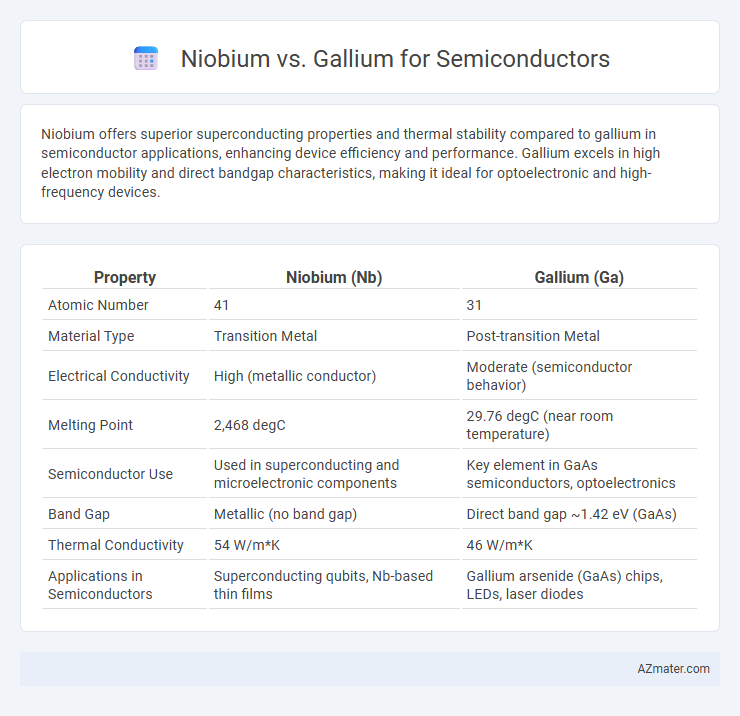 Niobium vs. Gallium for Semiconductors

Niobium offers superior superconducting properties and thermal stability compared to gallium in semiconductor applications, enhancing device efficiency and performance. Gallium excels in high electron mobility and direct bandgap characteristics, making it ideal for optoelectronic and high-frequency devices.

| Property | Niobium (Nb) | Gallium (Ga) |
|---|---|---|
| Atomic Number | 41 | 31 |
| Material Type | Transition Metal | Post-transition Metal |
| Electrical Conductivity | High (metallic conductor) | Moderate (semiconductor behavior) |
| Melting Point | 2,468 degC | 29.76 degC (near room temperature) |
| Semiconductor Use | Used in superconducting and microelectronic components | Key element in GaAs semiconductors, optoelectronics |
| Band Gap | Metallic (no band gap) | Direct band gap ~1.42 eV (GaAs) |
| Thermal Conductivity | 54 W/m*K | 46 W/m*K |
| Applications in Semiconductors | Superconducting qubits, Nb-based thin films | Gallium arsenide (GaAs) chips, LEDs, laser diodes |

AZmater.com