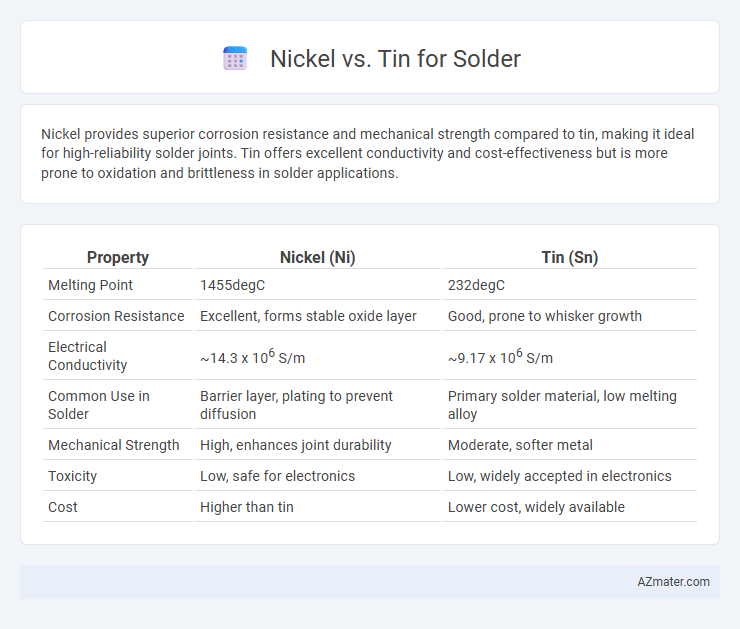 Nickel vs. Tin for Solder

Nickel provides superior corrosion resistance and mechanical strength compared to tin, making it ideal for high-reliability solder joints. Tin offers excellent conductivity and cost-effectiveness but is more prone to oxidation and brittleness in solder applications.

| Property | Nickel (Ni) | Tin (Sn) |
|---|---|---|
| Melting Point | 1455degC | 232degC |
| Corrosion Resistance | Excellent, forms stable oxide layer | Good, prone to whisker growth |
| Electrical Conductivity | ~14.3 x $10^6$ S/m | ~9.17 x $10^6$ S/m |
| Common Use in Solder | Barrier layer, plating to prevent diffusion | Primary solder material, low melting alloy |
| Mechanical Strength | High, enhances joint durability | Moderate, softer metal |
| Toxicity | Low, safe for electronics | Low, widely accepted in electronics |
| Cost | Higher than tin | Lower cost, widely available |

AZmater.com