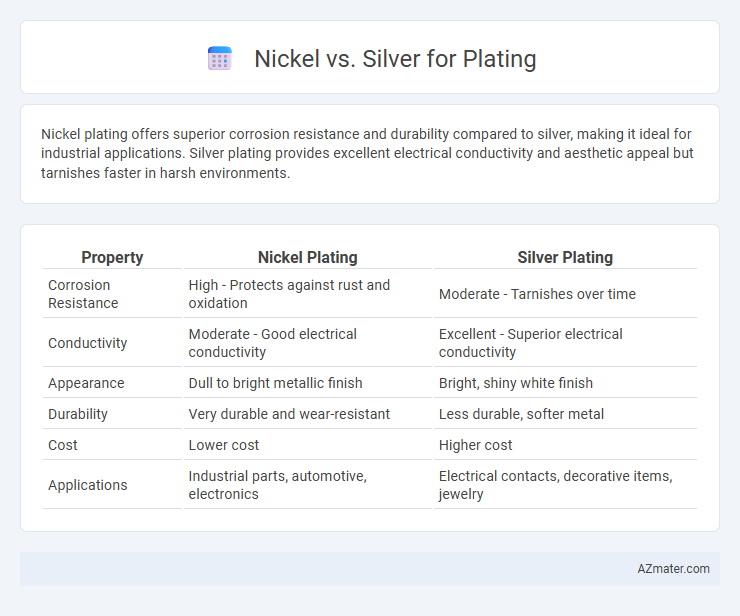 Nickel vs. Silver for Plating

Nickel plating offers superior corrosion resistance and durability compared to silver, making it ideal for industrial applications. Silver plating provides excellent electrical conductivity and aesthetic appeal but tarnishes faster in harsh environments.

| Property | Nickel Plating | Silver Plating |
|---|---|---|
| Corrosion Resistance | High - Protects against rust and oxidation | Moderate - Tarnishes over time |
| Conductivity | Moderate - Good electrical conductivity | Excellent - Superior electrical conductivity |
| Appearance | Dull to bright metallic finish | Bright, shiny white finish |
| Durability | Very durable and wear-resistant | Less durable, softer metal |
| Cost | Lower cost | Higher cost |
| Applications | Industrial parts, automotive, electronics | Electrical contacts, decorative items, jewelry |

AZmater.com