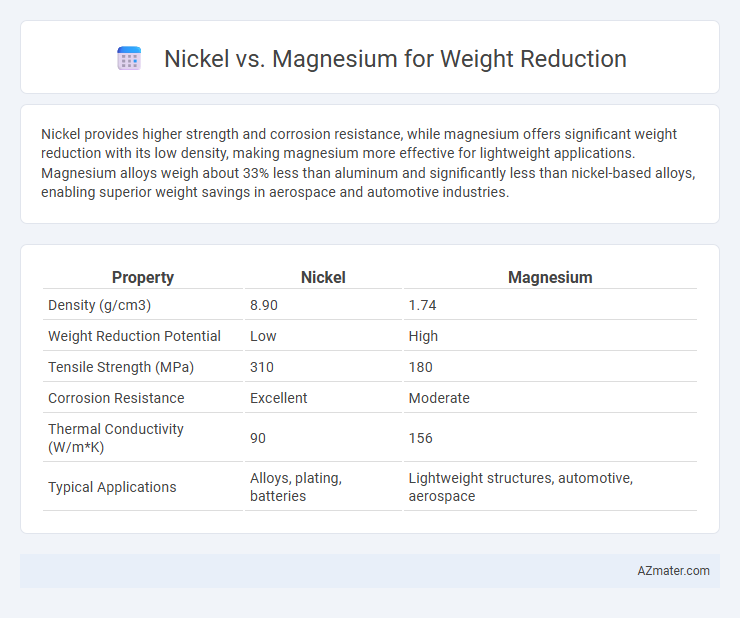 Nickel vs. Magnesium for Weight Reduction

Nickel provides higher strength and corrosion resistance, while magnesium offers significant weight reduction with its low density, making magnesium more effective for lightweight applications. Magnesium alloys weigh about 33% less than aluminum and significantly less than nickel-based alloys, enabling superior weight savings in aerospace and automotive industries.

| Property | Nickel | Magnesium |
|---|---|---|
| Density (g/cm3) | 8.90 | 1.74 |
| Weight Reduction Potential | Low | High |
| Tensile Strength (MPa) | 310 | 180 |
| Corrosion Resistance | Excellent | Moderate |
| Thermal Conductivity (W/m*K) | 90 | 156 |
| Typical Applications | Alloys, plating, batteries | Lightweight structures, automotive, aerospace |

AZmater.com