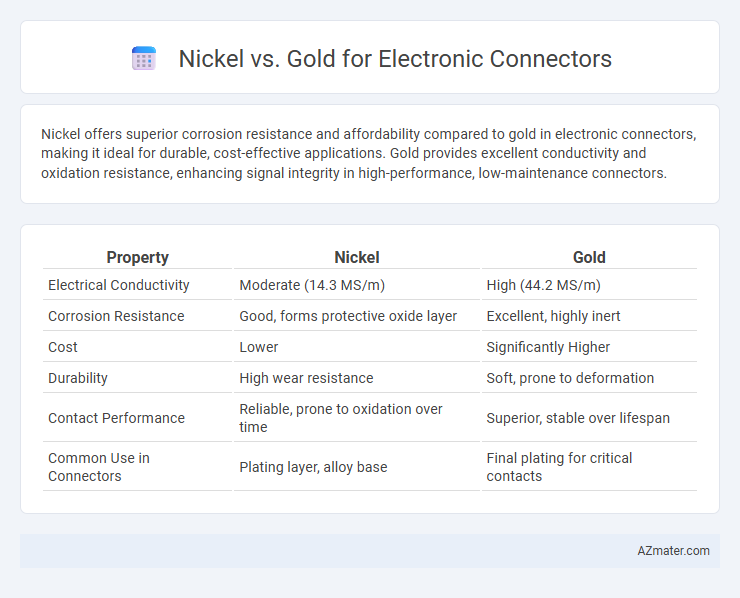 Nickel vs. Gold for Electronic Connectors

Nickel offers superior corrosion resistance and affordability compared to gold in electronic connectors, making it ideal for durable, cost-effective applications. Gold provides excellent conductivity and oxidation resistance, enhancing signal integrity in high-performance, low-maintenance connectors.

| Property | Nickel | Gold |
|---|---|---|
| Electrical Conductivity | Moderate (14.3 MS/m) | High (44.2 MS/m) |
| Corrosion Resistance | Good, forms protective oxide layer | Excellent, highly inert |
| Cost | Lower | Significantly Higher |
| Durability | High wear resistance | Soft, prone to deformation |
| Contact Performance | Reliable, prone to oxidation over time | Superior, stable over lifespan |
| Common Use in Connectors | Plating layer, alloy base | Final plating for critical contacts |

AZmater.com