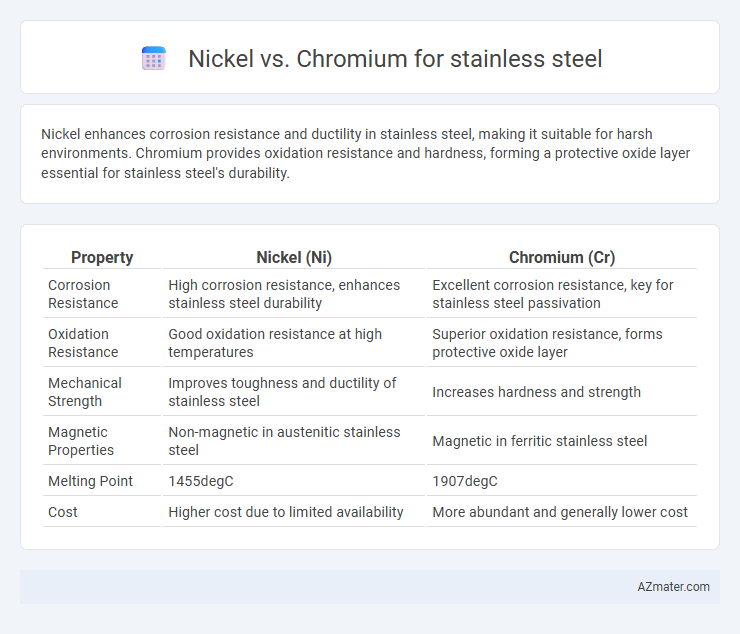 Nickel vs. Chromium for stainless steel

Nickel enhances corrosion resistance and ductility in stainless steel, making it suitable for harsh environments. Chromium provides oxidation resistance and hardness, forming a protective oxide layer essential for stainless steel's durability.

| Property | Nickel (Ni) | Chromium (Cr) |
|---|---|---|
| Corrosion Resistance | High corrosion resistance, enhances stainless steel durability | Excellent corrosion resistance, key for stainless steel passivation |
| Oxidation Resistance | Good oxidation resistance at high temperatures | Superior oxidation resistance, forms protective oxide layer |
| Mechanical Strength | Improves toughness and ductility of stainless steel | Increases hardness and strength |
| Magnetic Properties | Non-magnetic in austenitic stainless steel | Magnetic in ferritic stainless steel |
| Melting Point | 1455degC | 1907degC |
| Cost | Higher cost due to limited availability | More abundant and generally lower cost |

AZmater.com