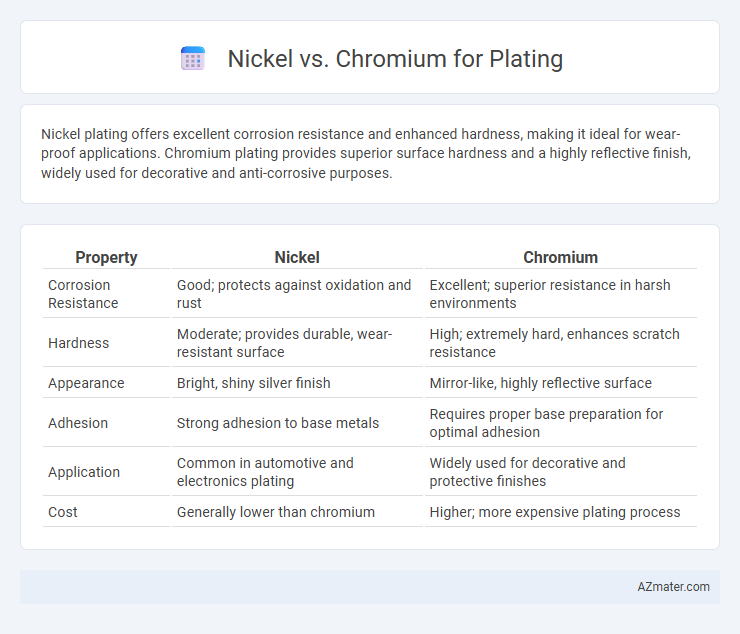 Nickel vs. Chromium for Plating

Nickel plating offers excellent corrosion resistance and enhanced hardness, making it ideal for wear-proof applications. Chromium plating provides superior surface hardness and a highly reflective finish, widely used for decorative and anti-corrosive purposes.

| Property | Nickel | Chromium |
|---|---|---|
| Corrosion Resistance | Good; protects against oxidation and rust | Excellent; superior resistance in harsh environments |
| Hardness | Moderate; provides durable, wear-resistant surface | High; extremely hard, enhances scratch resistance |
| Appearance | Bright, shiny silver finish | Mirror-like, highly reflective surface |
| Adhesion | Strong adhesion to base metals | Requires proper base preparation for optimal adhesion |
| Application | Common in automotive and electronics plating | Widely used for decorative and protective finishes |
| Cost | Generally lower than chromium | Higher; more expensive plating process |

AZmater.com