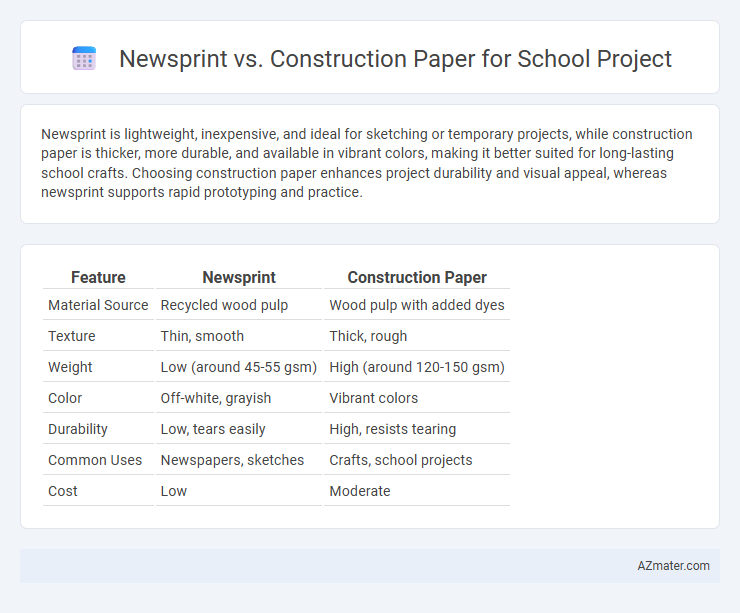 Newsprint vs. Construction Paper for School Project

Newsprint is lightweight, inexpensive, and ideal for sketching or temporary projects, while construction paper is thicker, more durable, and available in vibrant colors, making it better suited for long-lasting school crafts. Choosing construction paper enhances project durability and visual appeal, whereas newsprint supports rapid prototyping and practice.

| Feature | Newsprint | Construction Paper |
|---|---|---|
| Material Source | Recycled wood pulp | Wood pulp with added dyes |
| Texture | Thin, smooth | Thick, rough |
| Weight | Low (around 45-55 gsm) | High (around 120-150 gsm) |
| Color | Off-white, grayish | Vibrant colors |
| Durability | Low, tears easily | High, resists tearing |
| Common Uses | Newspapers, sketches | Crafts, school projects |
| Cost | Low | Moderate |

AZmater.com