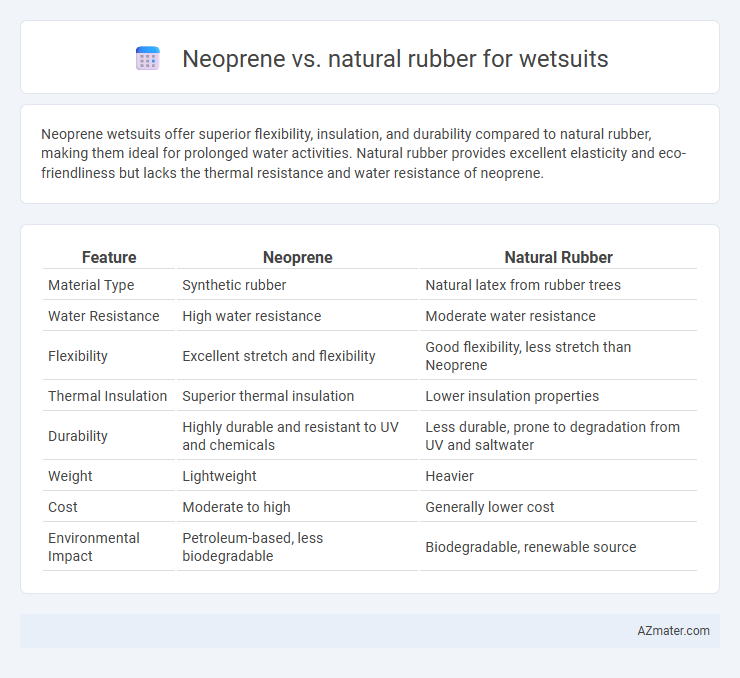 Neoprene vs. natural rubber for wetsuits

Neoprene wetsuits offer superior flexibility, insulation, and durability compared to natural rubber, making them ideal for prolonged water activities. Natural rubber provides excellent elasticity and eco-friendliness but lacks the thermal resistance and water resistance of neoprene.

| Feature | Neoprene | Natural Rubber |
|---|---|---|
| Material Type | Synthetic rubber | Natural latex from rubber trees |
| Water Resistance | High water resistance | Moderate water resistance |
| Flexibility | Excellent stretch and flexibility | Good flexibility, less stretch than Neoprene |
| Thermal Insulation | Superior thermal insulation | Lower insulation properties |
| Durability | Highly durable and resistant to UV and chemicals | Less durable, prone to degradation from UV and saltwater |
| Weight | Lightweight | Heavier |
| Cost | Moderate to high | Generally lower cost |
| Environmental Impact | Petroleum-based, less biodegradable | Biodegradable, renewable source |

AZmater.com