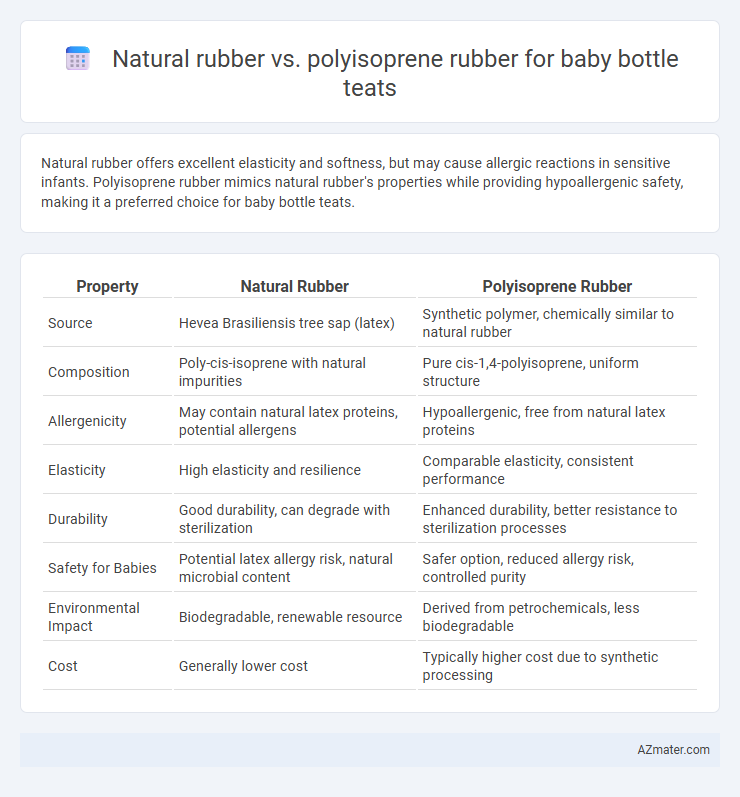 Natural rubber vs. polyisoprene rubber for baby bottle teats

Natural rubber offers excellent elasticity and softness, but may cause allergic reactions in sensitive infants. Polyisoprene rubber mimics natural rubber's properties while providing hypoallergenic safety, making it a preferred choice for baby bottle teats.

| Property | Natural Rubber | Polyisoprene Rubber |
|---|---|---|
| Source | Hevea Brasiliensis tree sap (latex) | Synthetic polymer, chemically similar to natural rubber |
| Composition | Poly-cis-isoprene with natural impurities | Pure cis-1,4-polyisoprene, uniform structure |
| Allergenicity | May contain natural latex proteins, potential allergens | Hypoallergenic, free from natural latex proteins |
| Elasticity | High elasticity and resilience | Comparable elasticity, consistent performance |
| Durability | Good durability, can degrade with sterilization | Enhanced durability, better resistance to sterilization processes |
| Safety for Babies | Potential latex allergy risk, natural microbial content | Safer option, reduced allergy risk, controlled purity |
| Environmental Impact | Biodegradable, renewable resource | Derived from petrochemicals, less biodegradable |
| Cost | Generally lower cost | Typically higher cost due to synthetic processing |

AZmater.com