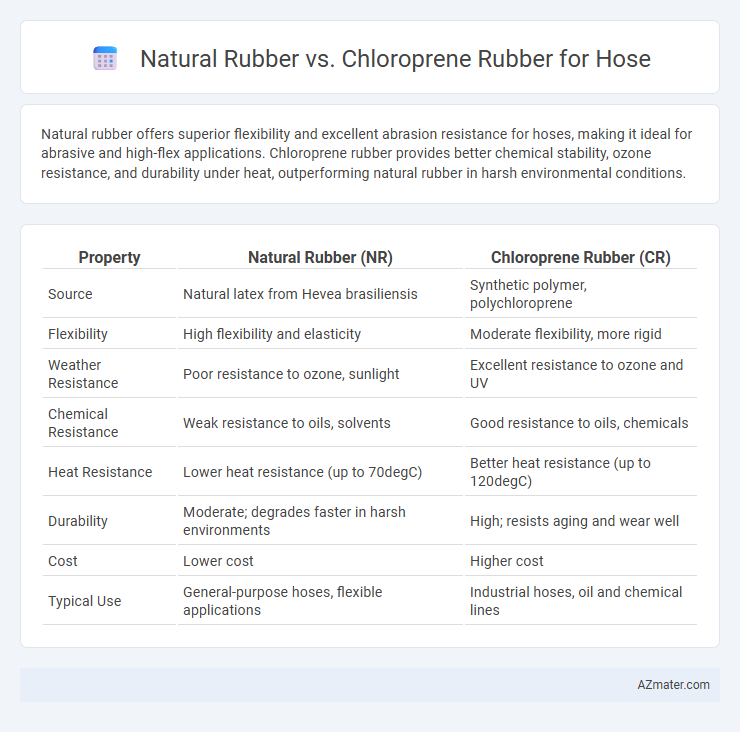 Natural Rubber vs. Chloroprene Rubber for Hose

Natural rubber offers superior flexibility and excellent abrasion resistance for hoses, making it ideal for abrasive and high-flex applications. Chloroprene rubber provides better chemical stability, ozone resistance, and durability under heat, outperforming natural rubber in harsh environmental conditions.

| Property | Natural Rubber (NR) | Chloroprene Rubber (CR) |
|---|---|---|
| Source | Natural latex from Hevea brasiliensis | Synthetic polymer, polychloroprene |
| Flexibility | High flexibility and elasticity | Moderate flexibility, more rigid |
| Weather Resistance | Poor resistance to ozone, sunlight | Excellent resistance to ozone and UV |
| Chemical Resistance | Weak resistance to oils, solvents | Good resistance to oils, chemicals |
| Heat Resistance | Lower heat resistance (up to 70degC) | Better heat resistance (up to 120degC) |
| Durability | Moderate; degrades faster in harsh environments | High; resists aging and wear well |
| Cost | Lower cost | Higher cost |
| Typical Use | General-purpose hoses, flexible applications | Industrial hoses, oil and chemical lines |

AZmater.com