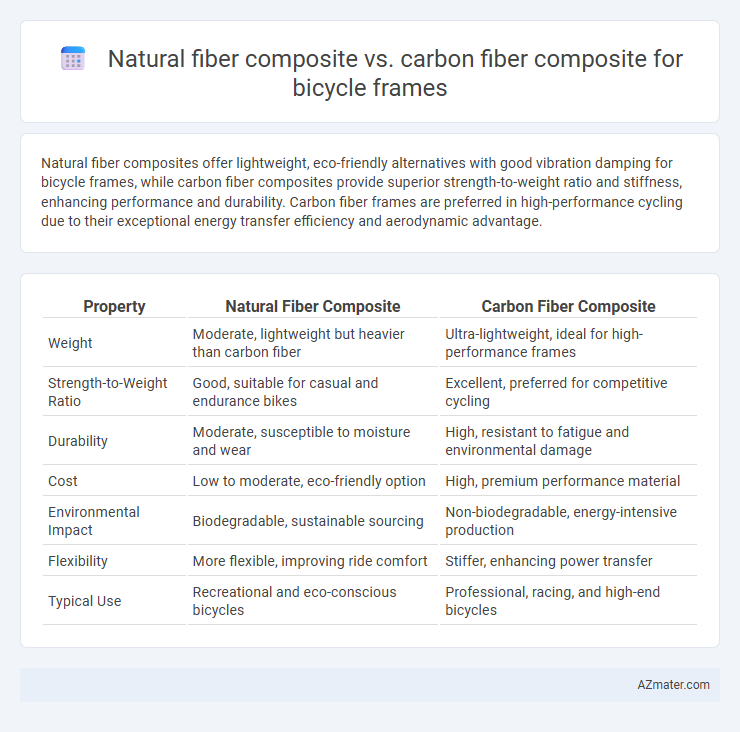 Natural fiber composite vs. carbon fiber composite for bicycle frames

Natural fiber composites offer lightweight, eco-friendly alternatives with good vibration damping for bicycle frames, while carbon fiber composites provide superior strength-to-weight ratio and stiffness, enhancing performance and durability. Carbon fiber frames are preferred in high-performance cycling due to their exceptional energy transfer efficiency and aerodynamic advantage.

| Property | Natural Fiber Composite | Carbon Fiber Composite |
|---|---|---|
| Weight | Moderate, lightweight but heavier than carbon fiber | Ultra-lightweight, ideal for high-performance frames |
| Strength-to-Weight Ratio | Good, suitable for casual and endurance bikes | Excellent, preferred for competitive cycling |
| Durability | Moderate, susceptible to moisture and wear | High, resistant to fatigue and environmental damage |
| Cost | Low to moderate, eco-friendly option | High, premium performance material |
| Environmental Impact | Biodegradable, sustainable sourcing | Non-biodegradable, energy-intensive production |
| Flexibility | More flexible, improving ride comfort | Stiffer, enhancing power transfer |
| Typical Use | Recreational and eco-conscious bicycles | Professional, racing, and high-end bicycles |

AZmater.com