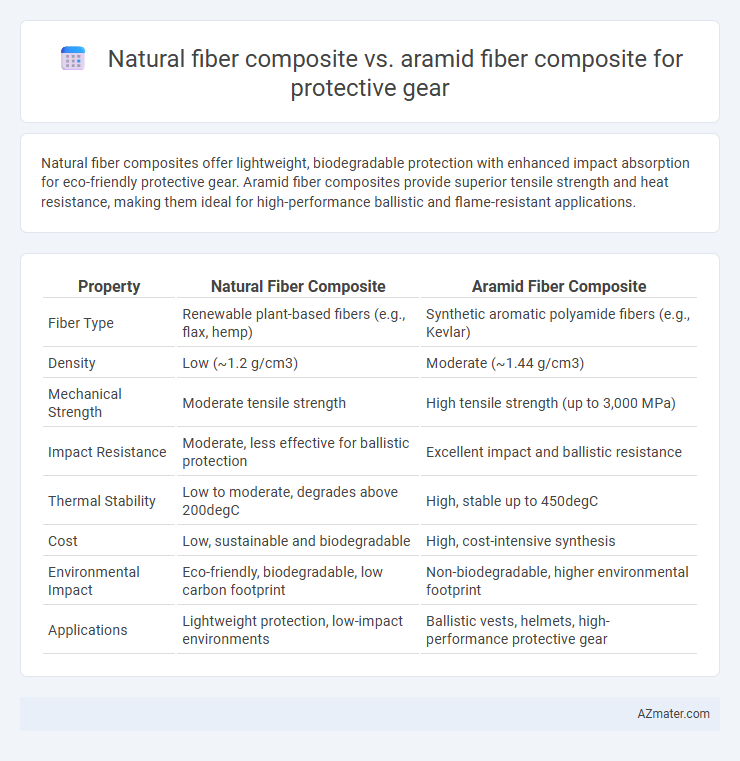 Natural fiber composite vs. aramid fiber composite for protective gear

Natural fiber composites offer lightweight, biodegradable protection with enhanced impact absorption for eco-friendly protective gear. Aramid fiber composites provide superior tensile strength and heat resistance, making them ideal for high-performance ballistic and flame-resistant applications.

| Property | Natural Fiber Composite | Aramid Fiber Composite |
|---|---|---|
| Fiber Type | Renewable plant-based fibers (e.g., flax, hemp) | Synthetic aromatic polyamide fibers (e.g., Kevlar) |
| Density | Low (~1.2 g/cm3) | Moderate (~1.44 g/cm3) |
| Mechanical Strength | Moderate tensile strength | High tensile strength (up to 3,000 MPa) |
| Impact Resistance | Moderate, less effective for ballistic protection | Excellent impact and ballistic resistance |
| Thermal Stability | Low to moderate, degrades above 200degC | High, stable up to 450degC |
| Cost | Low, sustainable and biodegradable | High, cost-intensive synthesis |
| Environmental Impact | Eco-friendly, biodegradable, low carbon footprint | Non-biodegradable, higher environmental footprint |
| Applications | Lightweight protection, low-impact environments | Ballistic vests, helmets, high-performance protective gear |

AZmater.com