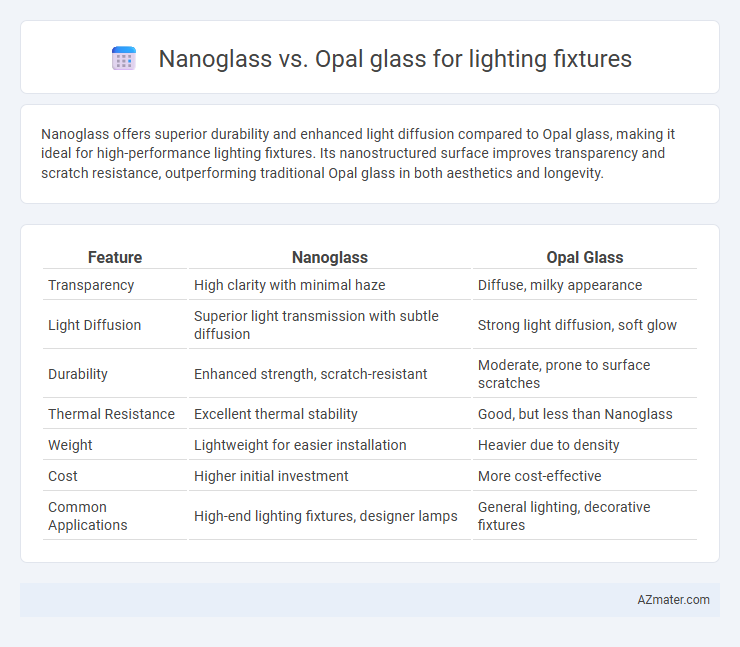 Nanoglass vs. Opal glass for lighting fixtures

Nanoglass offers superior durability and enhanced light diffusion compared to Opal glass, making it ideal for high-performance lighting fixtures. Its nanostructured surface improves transparency and scratch resistance, outperforming traditional Opal glass in both aesthetics and longevity.

| Feature | Nanoglass | Opal Glass |
|---|---|---|
| Transparency | High clarity with minimal haze | Diffuse, milky appearance |
| Light Diffusion | Superior light transmission with subtle diffusion | Strong light diffusion, soft glow |
| Durability | Enhanced strength, scratch-resistant | Moderate, prone to surface scratches |
| Thermal Resistance | Excellent thermal stability | Good, but less than Nanoglass |
| Weight | Lightweight for easier installation | Heavier due to density |
| Cost | Higher initial investment | More cost-effective |
| Common Applications | High-end lighting fixtures, designer lamps | General lighting, decorative fixtures |

AZmater.com