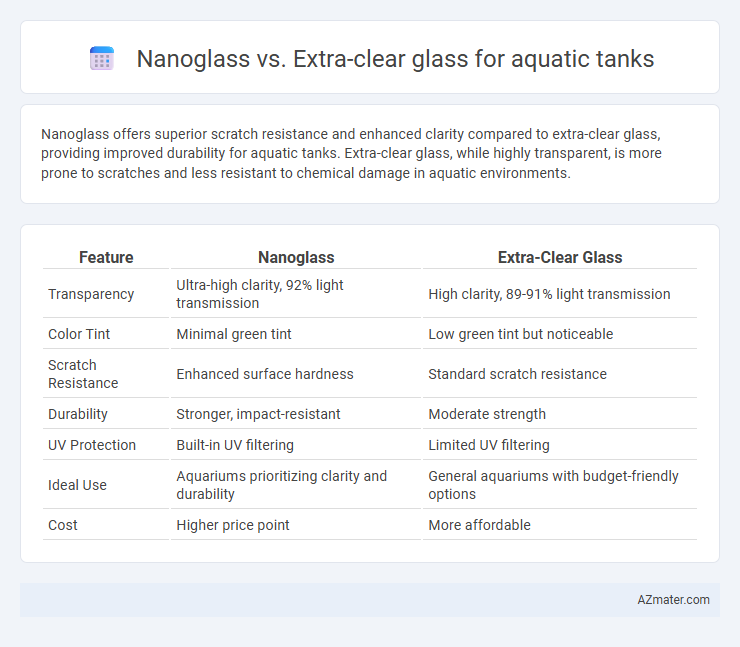 Nanoglass vs. Extra-clear glass for aquatic tanks

Nanoglass offers superior scratch resistance and enhanced clarity compared to extra-clear glass, providing improved durability for aquatic tanks. Extra-clear glass, while highly transparent, is more prone to scratches and less resistant to chemical damage in aquatic environments.

| Feature | Nanoglass | Extra-Clear Glass |
|---|---|---|
| Transparency | Ultra-high clarity, 92% light transmission | High clarity, 89-91% light transmission |
| Color Tint | Minimal green tint | Low green tint but noticeable |
| Scratch Resistance | Enhanced surface hardness | Standard scratch resistance |
| Durability | Stronger, impact-resistant | Moderate strength |
| UV Protection | Built-in UV filtering | Limited UV filtering |
| Ideal Use | Aquariums prioritizing clarity and durability | General aquariums with budget-friendly options |
| Cost | Higher price point | More affordable |

AZmater.com