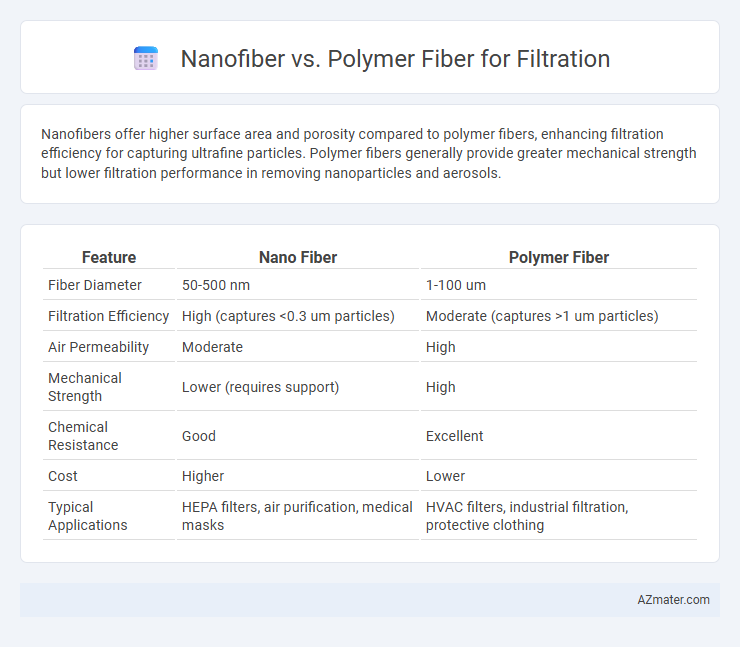 Nanofiber vs. Polymer Fiber for Filtration

Nanofibers offer higher surface area and porosity compared to polymer fibers, enhancing filtration efficiency for capturing ultrafine particles. Polymer fibers generally provide greater mechanical strength but lower filtration performance in removing nanoparticles and aerosols.

| Feature | Nano Fiber | Polymer Fiber |
|---|---|---|
| Fiber Diameter | 50-500 nm | 1-100 um |
| Filtration Efficiency | High (captures <0.3 um particles) | Moderate (captures >1 um particles) |
| Air Permeability | Moderate | High |
| Mechanical Strength | Lower (requires support) | High |
| Chemical Resistance | Good | Excellent |
| Cost | Higher | Lower |
| Typical Applications | HEPA filters, air purification, medical masks | HVAC filters, industrial filtration, protective clothing |

AZmater.com