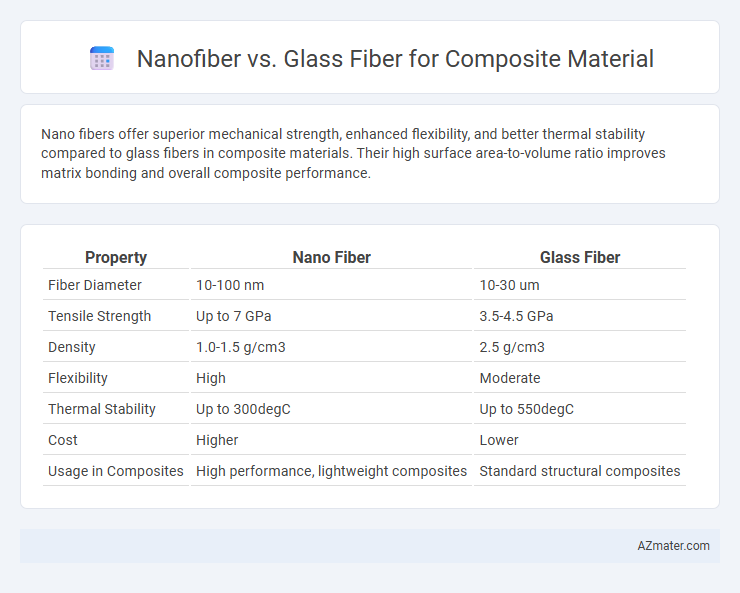 Nanofiber vs. Glass Fiber for Composite Material

Nano fibers offer superior mechanical strength, enhanced flexibility, and better thermal stability compared to glass fibers in composite materials. Their high surface area-to-volume ratio improves matrix bonding and overall composite performance.

| Property | Nano Fiber | Glass Fiber |
|---|---|---|
| Fiber Diameter | 10-100 nm | 10-30 um |
| Tensile Strength | Up to 7 GPa | 3.5-4.5 GPa |
| Density | 1.0-1.5 g/cm3 | 2.5 g/cm3 |
| Flexibility | High | Moderate |
| Thermal Stability | Up to 300degC | Up to 550degC |
| Cost | Higher | Lower |
| Usage in Composites | High performance, lightweight composites | Standard structural composites |

AZmater.com