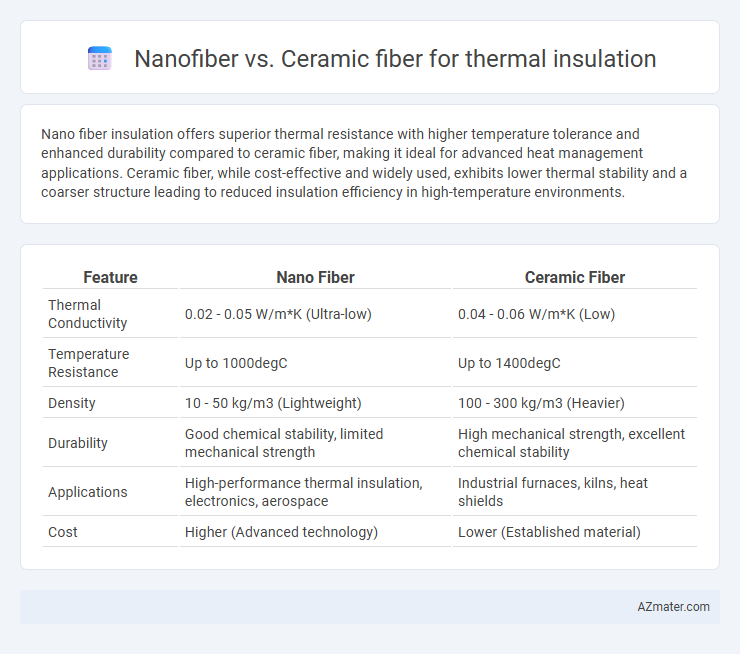 Nanofiber vs. Ceramic fiber for thermal insulation

Nano fiber insulation offers superior thermal resistance with higher temperature tolerance and enhanced durability compared to ceramic fiber, making it ideal for advanced heat management applications. Ceramic fiber, while cost-effective and widely used, exhibits lower thermal stability and a coarser structure leading to reduced insulation efficiency in high-temperature environments.

| Feature | Nano Fiber | Ceramic Fiber |
|---|---|---|
| Thermal Conductivity | 0.02 - 0.05 W/m*K (Ultra-low) | 0.04 - 0.06 W/m*K (Low) |
| Temperature Resistance | Up to 1000degC | Up to 1400degC |
| Density | 10 - 50 kg/m3 (Lightweight) | 100 - 300 kg/m3 (Heavier) |
| Durability | Good chemical stability, limited mechanical strength | High mechanical strength, excellent chemical stability |
| Applications | High-performance thermal insulation, electronics, aerospace | Industrial furnaces, kilns, heat shields |
| Cost | Higher (Advanced technology) | Lower (Established material) |

AZmater.com