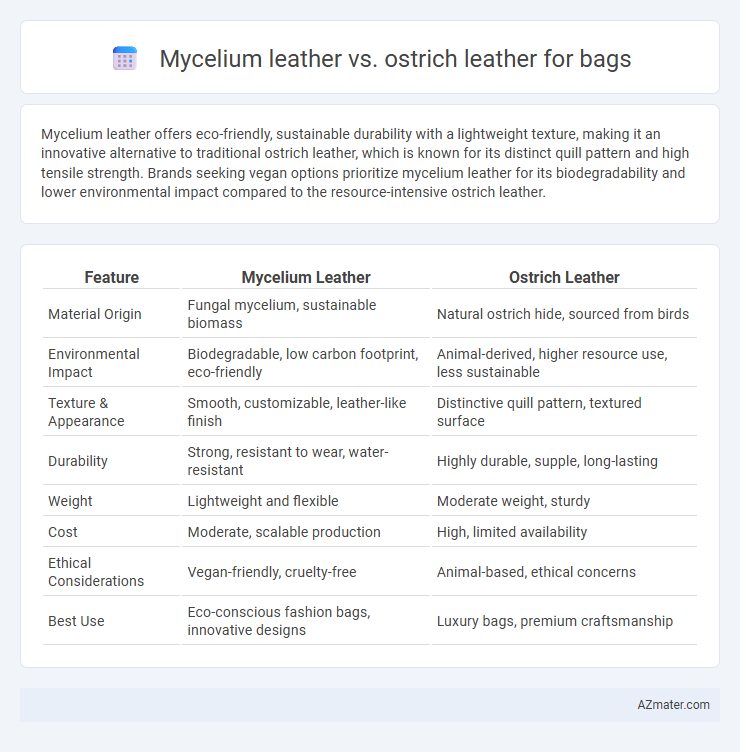 Mycelium leather vs. ostrich leather for bags

Mycelium leather offers eco-friendly, sustainable durability with a lightweight texture, making it an innovative alternative to traditional ostrich leather, which is known for its distinct quill pattern and high tensile strength. Brands seeking vegan options prioritize mycelium leather for its biodegradability and lower environmental impact compared to the resource-intensive ostrich leather.

| Feature | Mycelium Leather | Ostrich Leather |
|---|---|---|
| Material Origin | Fungal mycelium, sustainable biomass | Natural ostrich hide, sourced from birds |
| Environmental Impact | Biodegradable, low carbon footprint, eco-friendly | Animal-derived, higher resource use, less sustainable |
| Texture & Appearance | Smooth, customizable, leather-like finish | Distinctive quill pattern, textured surface |
| Durability | Strong, resistant to wear, water-resistant | Highly durable, supple, long-lasting |
| Weight | Lightweight and flexible | Moderate weight, sturdy |
| Cost | Moderate, scalable production | High, limited availability |
| Ethical Considerations | Vegan-friendly, cruelty-free | Animal-based, ethical concerns |
| Best Use | Eco-conscious fashion bags, innovative designs | Luxury bags, premium craftsmanship |

AZmater.com